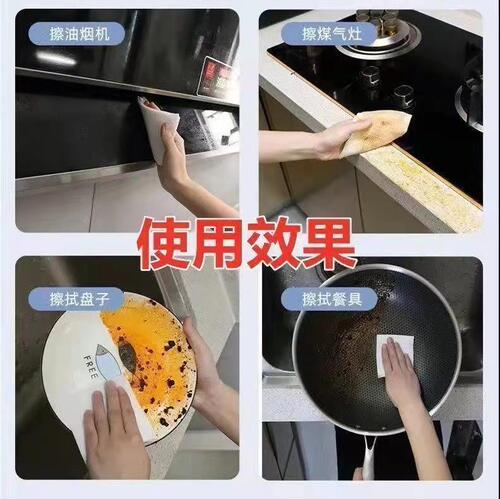 擦油烟机

擦煤气灶

使用效果

擦拭盘子

FREE

擦拭餐具