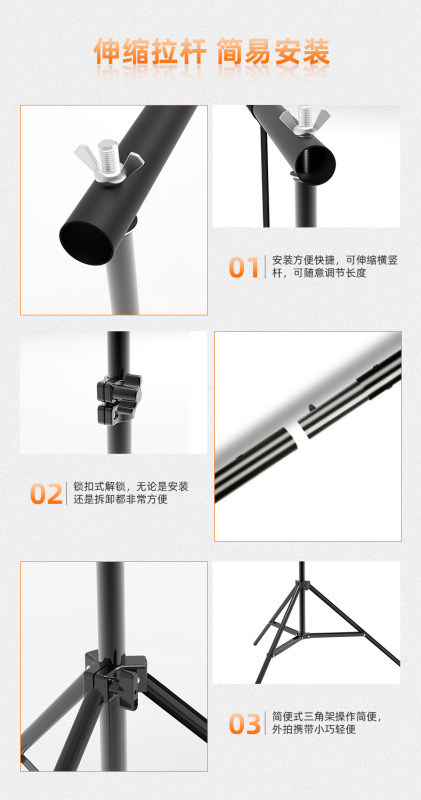 伸缩拉杆 简易安装

01 安装方便快捷，可伸缩横竖杆，可随意调节长度

02 锁扣式解锁，无论是安装还是拆卸都非常方便

03 简便式三角架操作简便，外拍携带小巧轻便