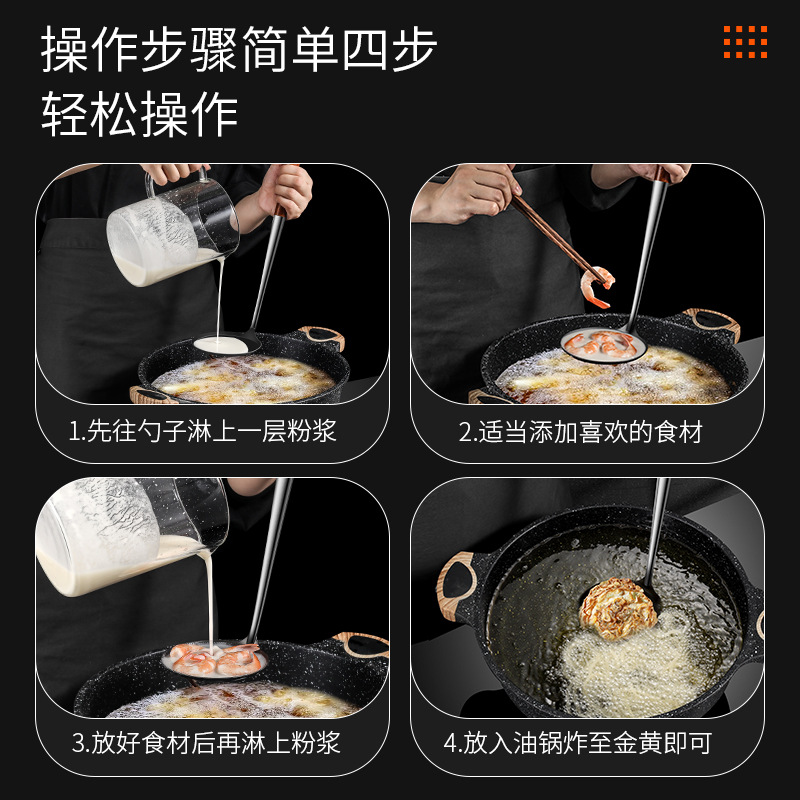 操作步骤简单四步
轻松操作

1.先往勺子淋上一层粉浆

2.适当添加喜欢的食材

3.放好食材后再淋上粉浆

4.放入油锅炸至金黄即可