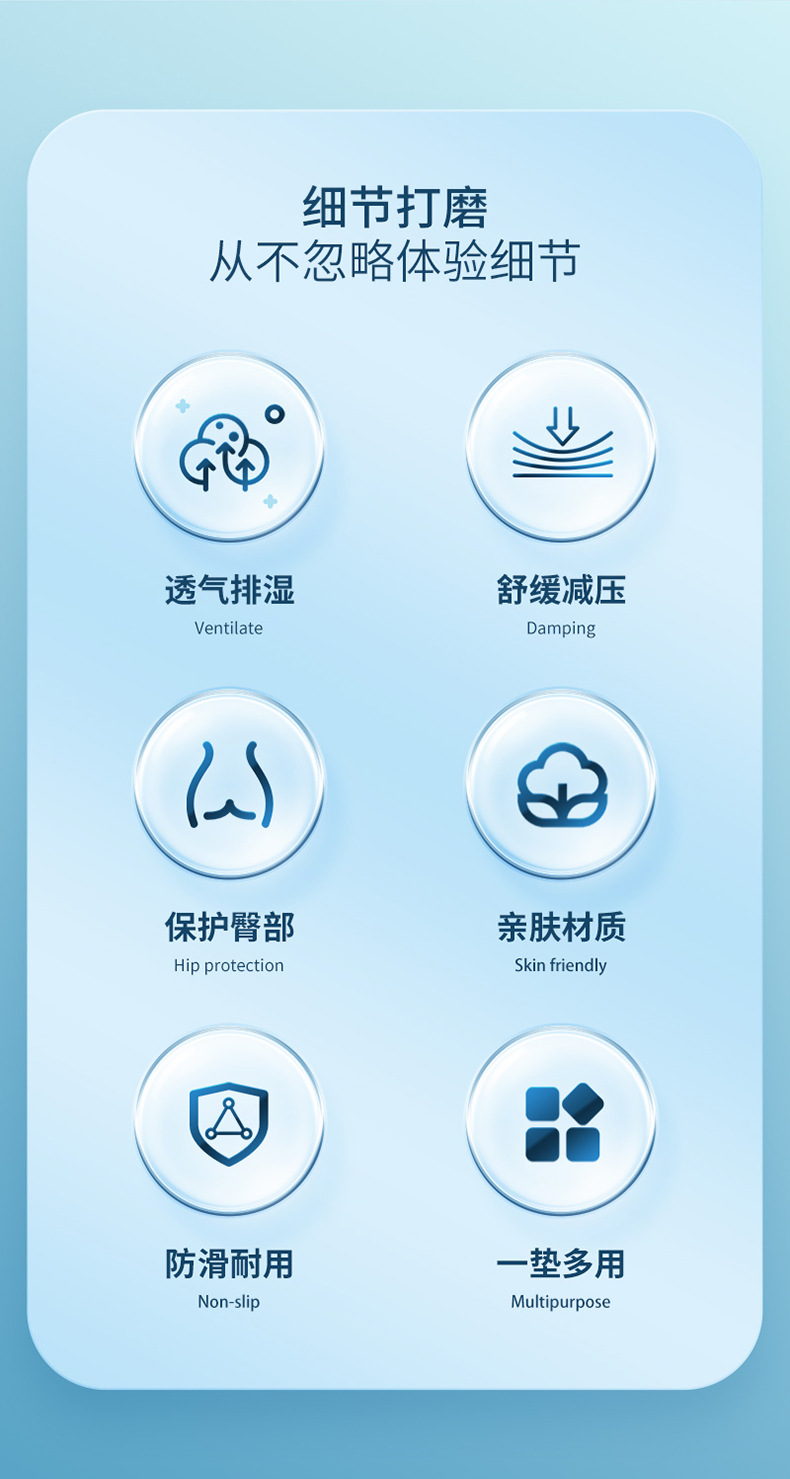 细节打磨
从不忽略体验细节

透气排湿
Ventilate

舒缓减压
Damping

保护臀部
Hip protection

亲肤材质
Skin friendly

防滑耐用
Non-slip

一垫多用
Multipurpose