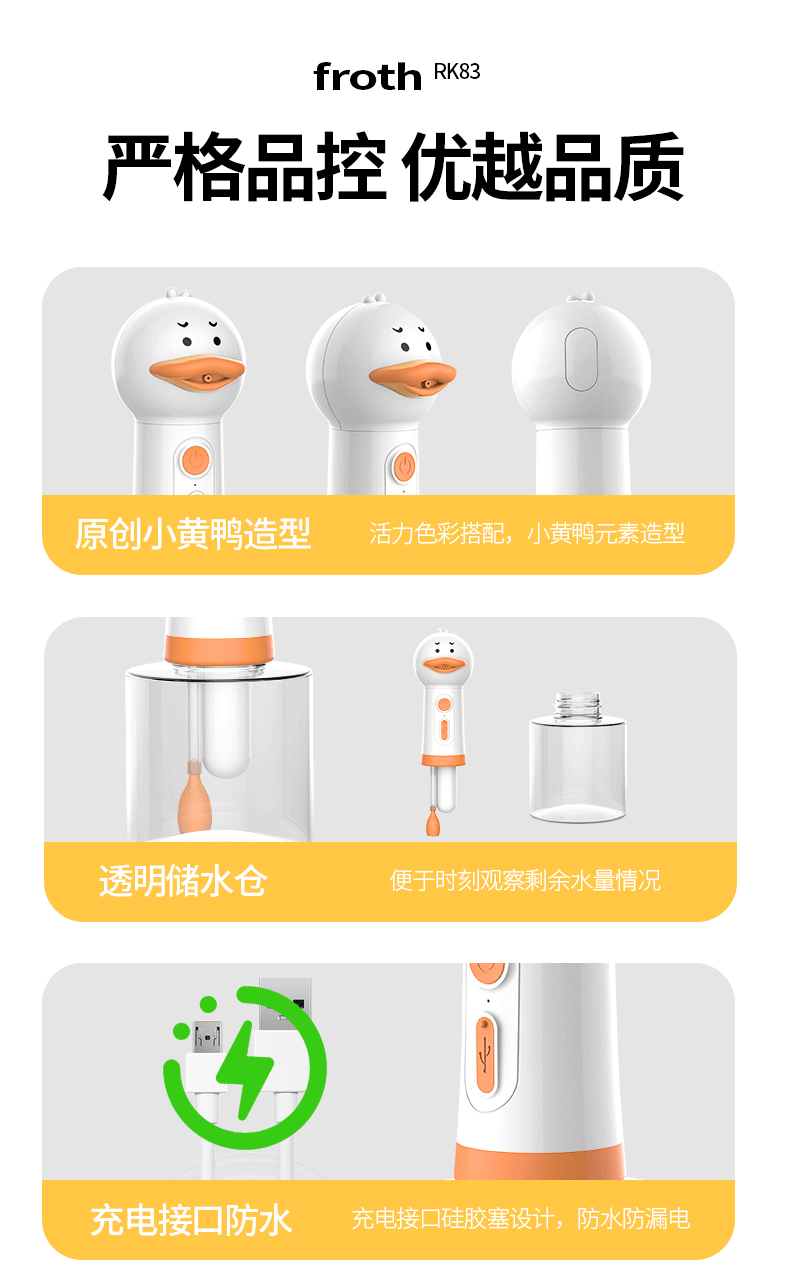 froth RK83

严格品控 优越品质

原创小黄鸭造型

活力色彩搭配，小黄鸭元素造型

透明储水仓

便于时刻观察剩余水量情况

充电接口防水

充电接口硅胶塞设计，防水防漏电