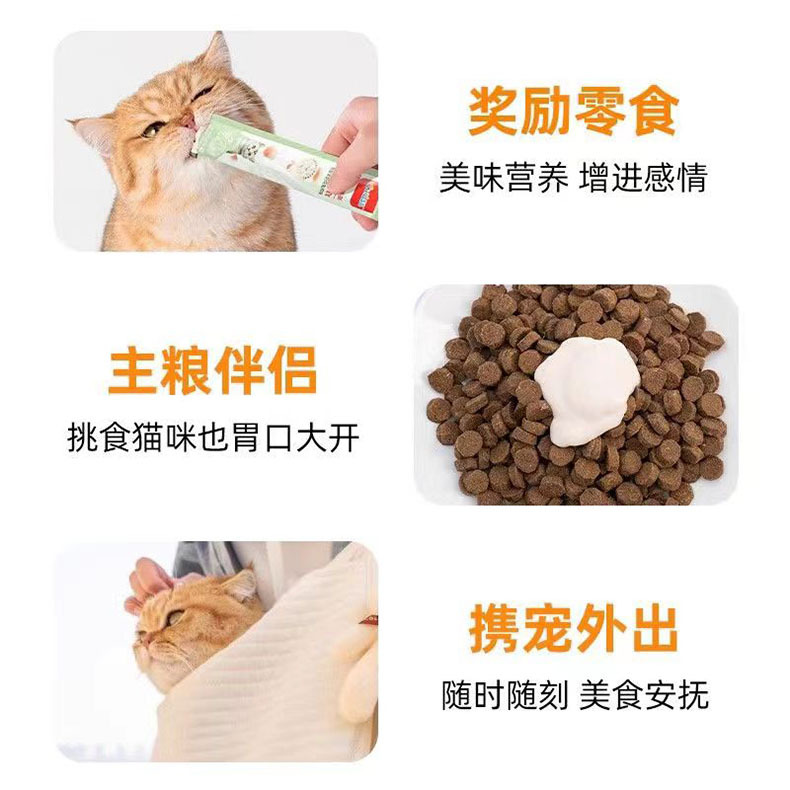 奖励零食
美味营养 增进感情

主粮伴侣
挑食猫咪也胃口大开

携宠外出
随时随刻 美食安抚