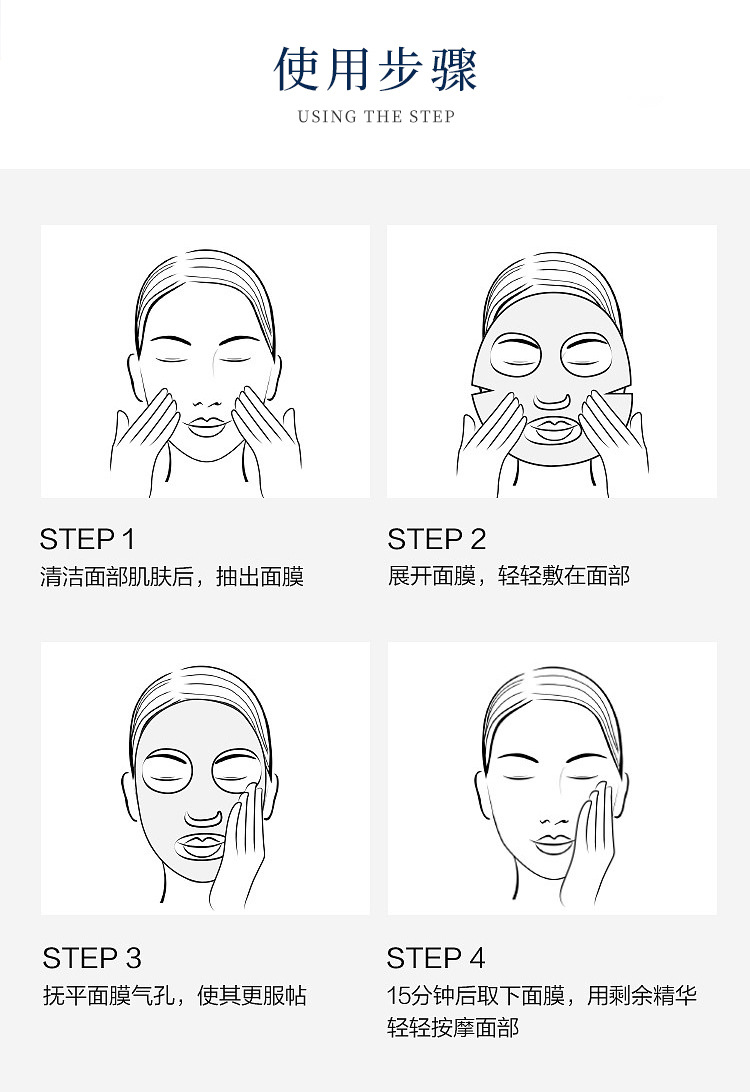 使用步骤
USING THE STEP

STEP 1
清洁面部肌肤后，抽出面膜

STEP 2
展开面膜，轻轻敷在面部

STEP 3
抚平面膜气孔，使其更服帖

STEP 4
15分钟后取下面膜，用剩余精华轻轻按摩面部