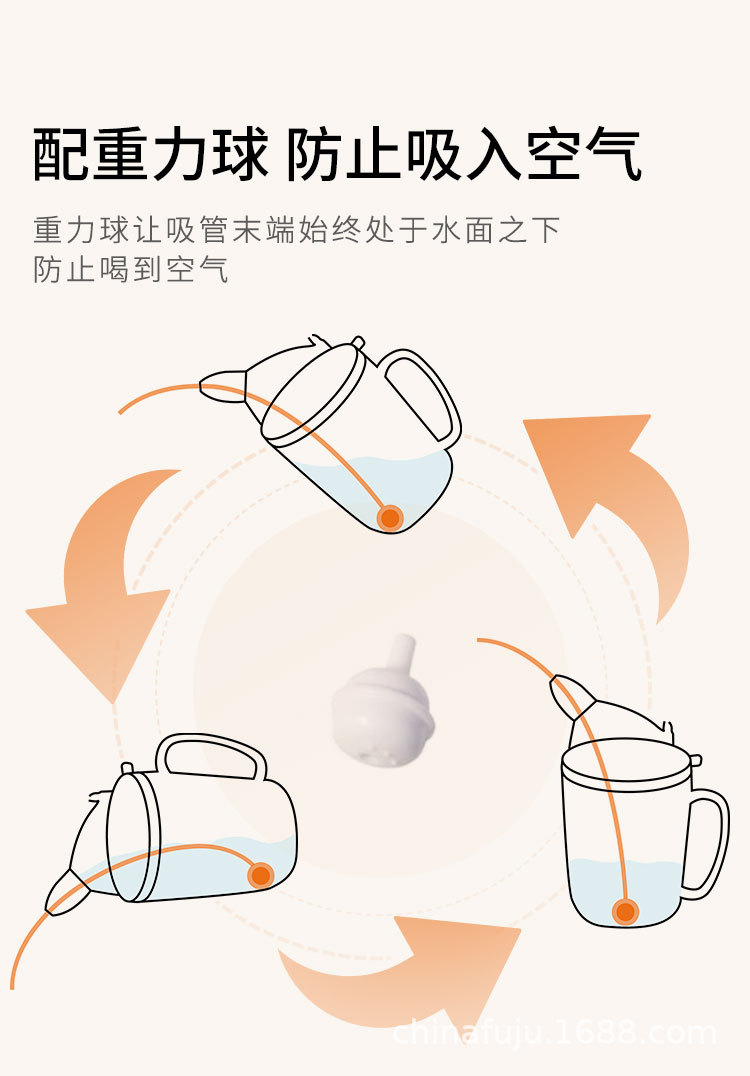 配重力球 防止吸入空气

重力球让吸管末端始终处于水面之下
防止喝到空气

chinafuju.1688.com