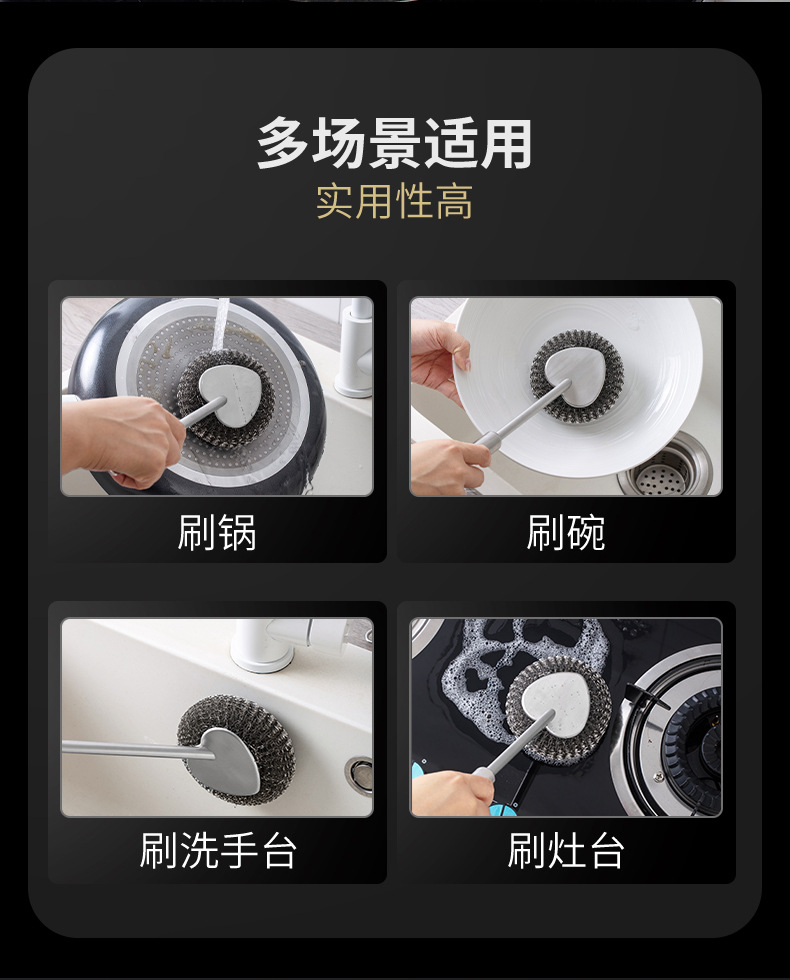 多场景适用
实用性高

刷锅

刷碗

刷洗手台

刷灶台