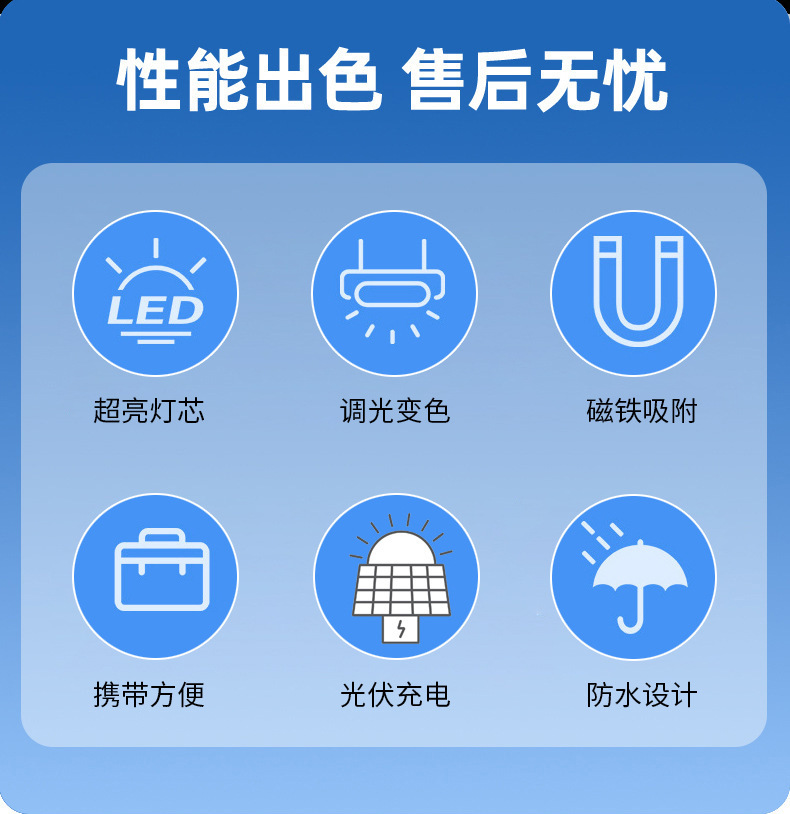 性能出色 售后无忧

LED

超亮灯芯

调光变色

磁铁吸附

携带方便

光伏充电

防水设计