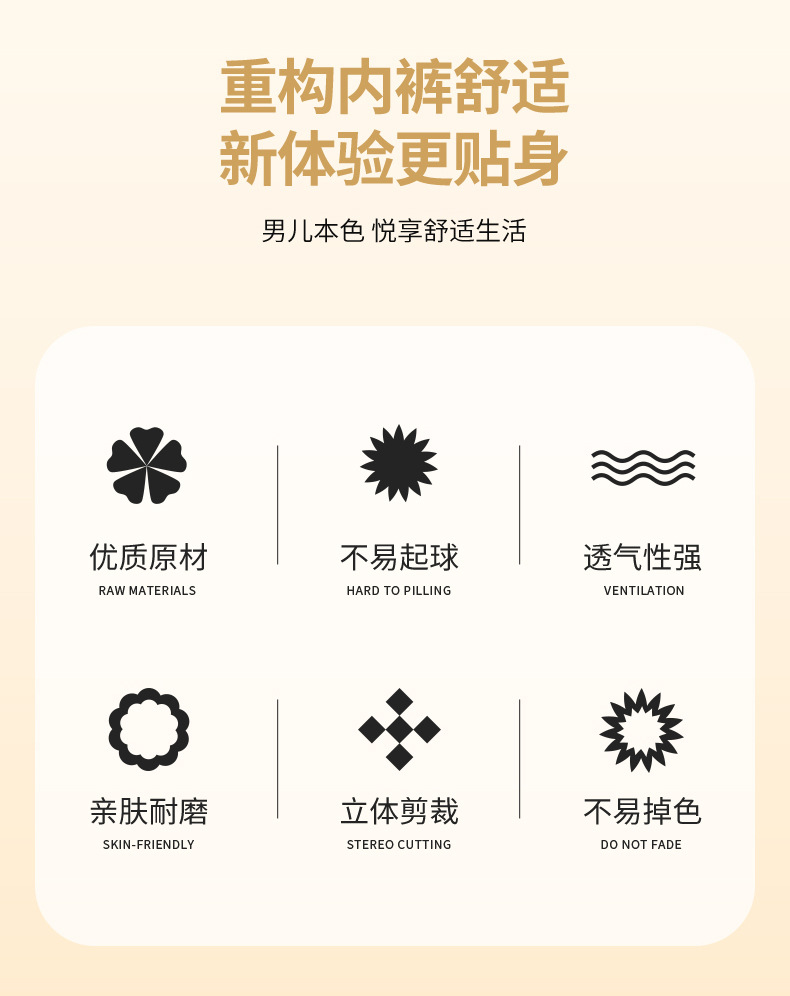 重构内裤舒适
新体验更贴身

男儿本色 悦享舒适生活

优质原材
RAW MATERIALS

不易起球
HARD TO PILLING

透气性强
VENTILATION

亲肤耐磨
SKIN-FRIENDLY

立体剪裁
STEREO CUTTING

不易掉色
DO NOT FADE