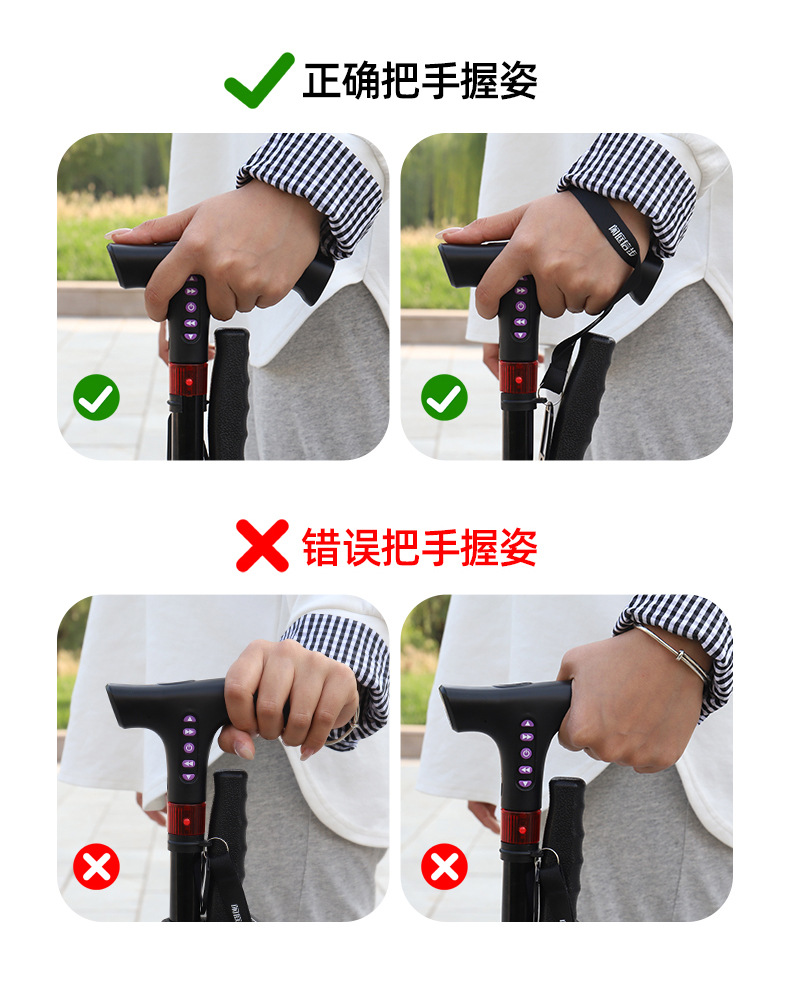 正确把手握姿

错误把手握姿