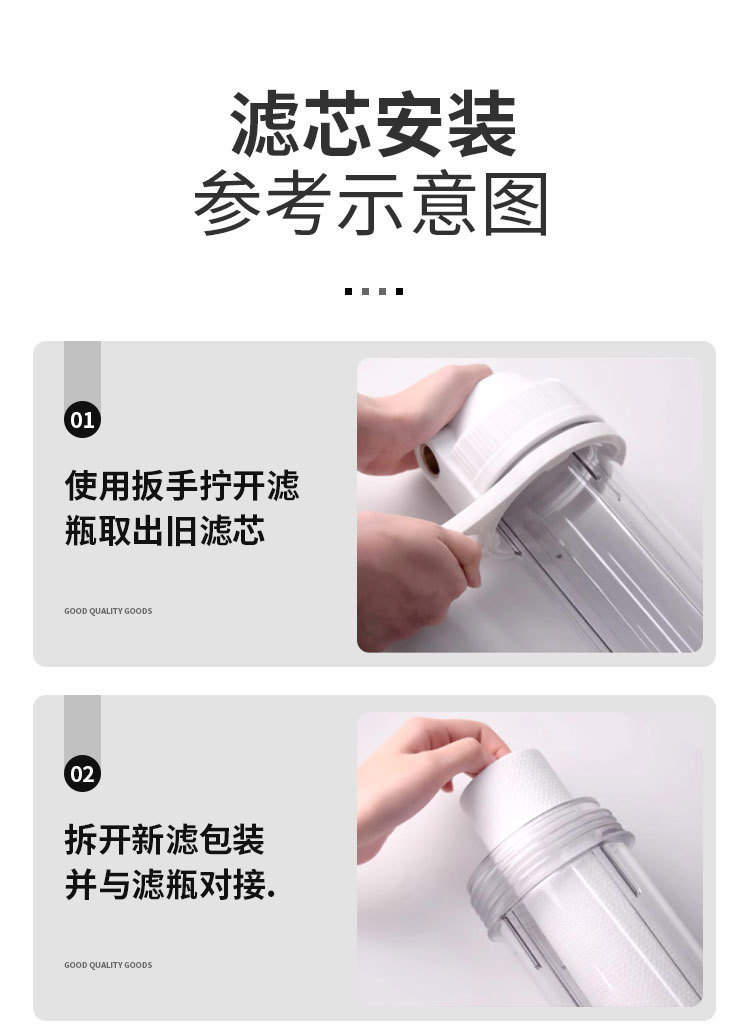 滤芯安装
参考示意图

01

使用扳手拧开滤瓶取出旧滤芯

GOOD QUALITY GOODS

02

拆开新滤包装并与滤瓶对接.

GOOD QUALITY GOODS