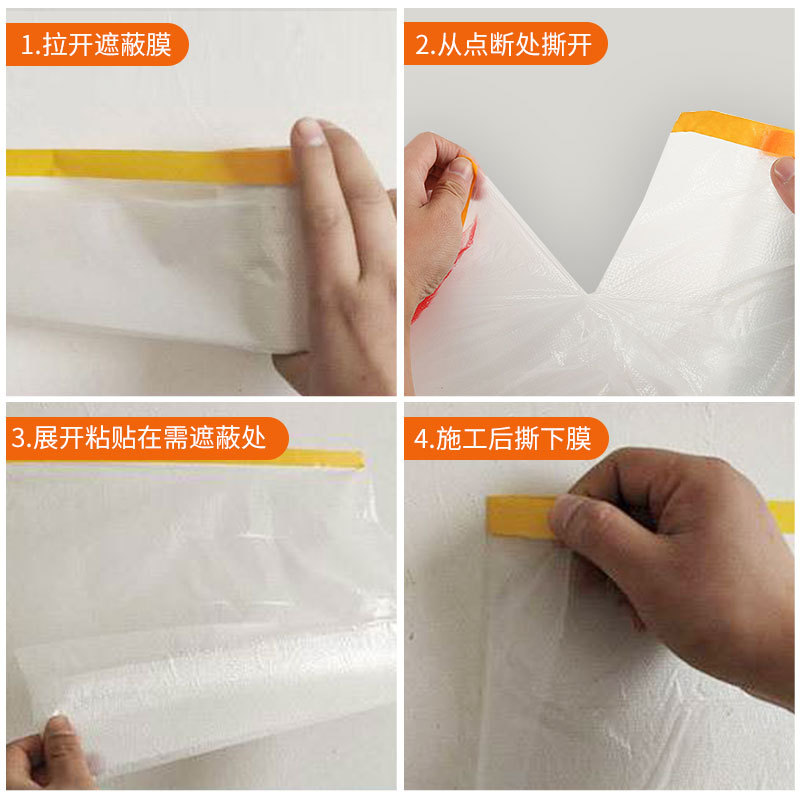 1.拉开遮蔽膜

2.从点断处撕开

3.展开粘贴在需遮蔽处

4.施工后撕下膜