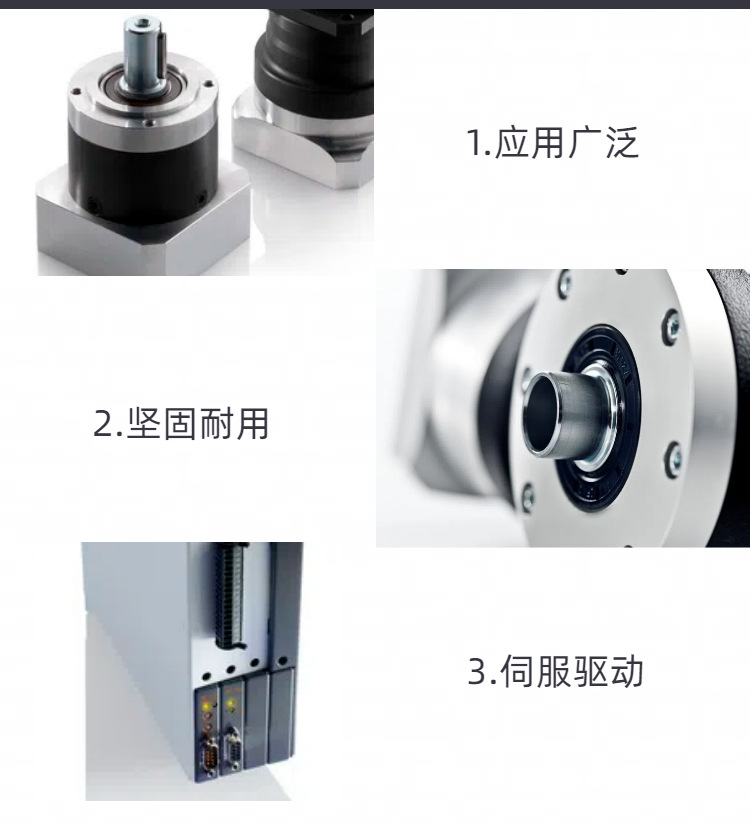 1.应用广泛

2.坚固耐用

3.伺服驱动