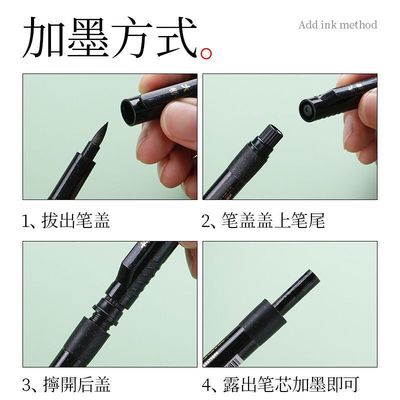 加墨方式。

Add ink method

1、拔出笔盖

2、笔盖盖上笔尾

3、擰開后盖

4、露出笔芯加墨即可