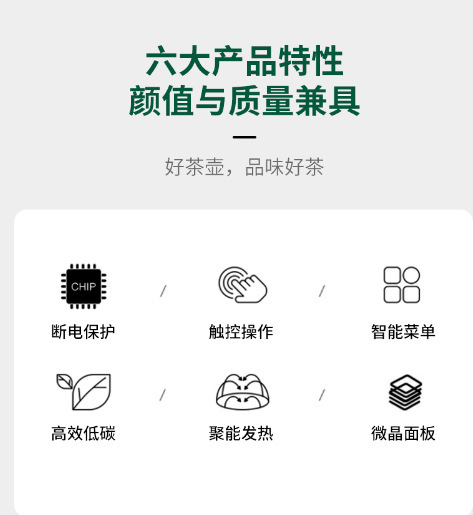 六大产品特性
颜值与质量兼具

好茶壶，品味好茶

CHIP
断电保护

/

触控操作

/

智能菜单

高效低碳

/

聚能发热

/

微晶面板