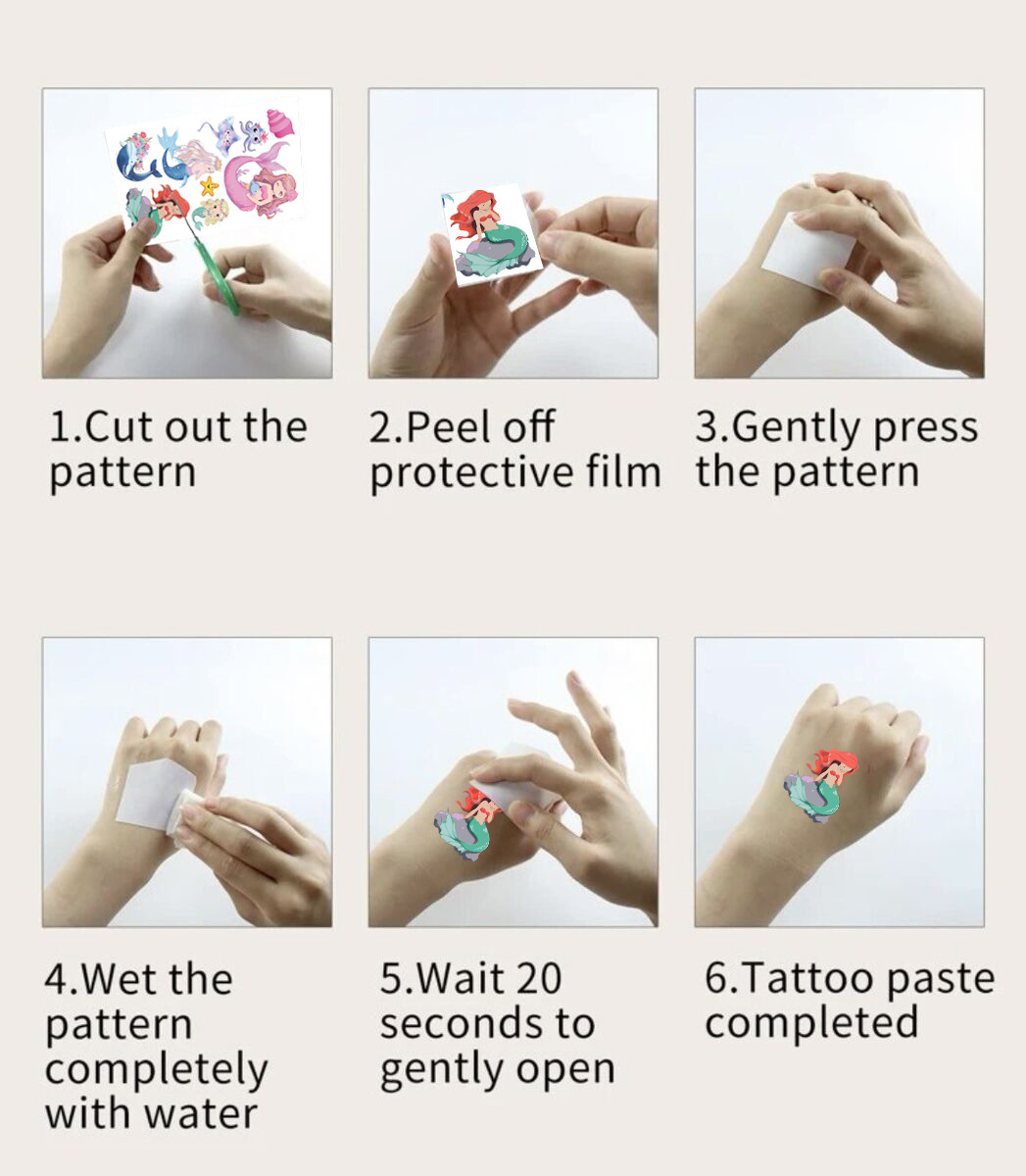 1.Cut out the pattern

2.Peel off protective film

3.Gently press the pattern

4.Wet the pattern completely with water

5.Wait 20 seconds to gently open

6.Tattoo paste completed