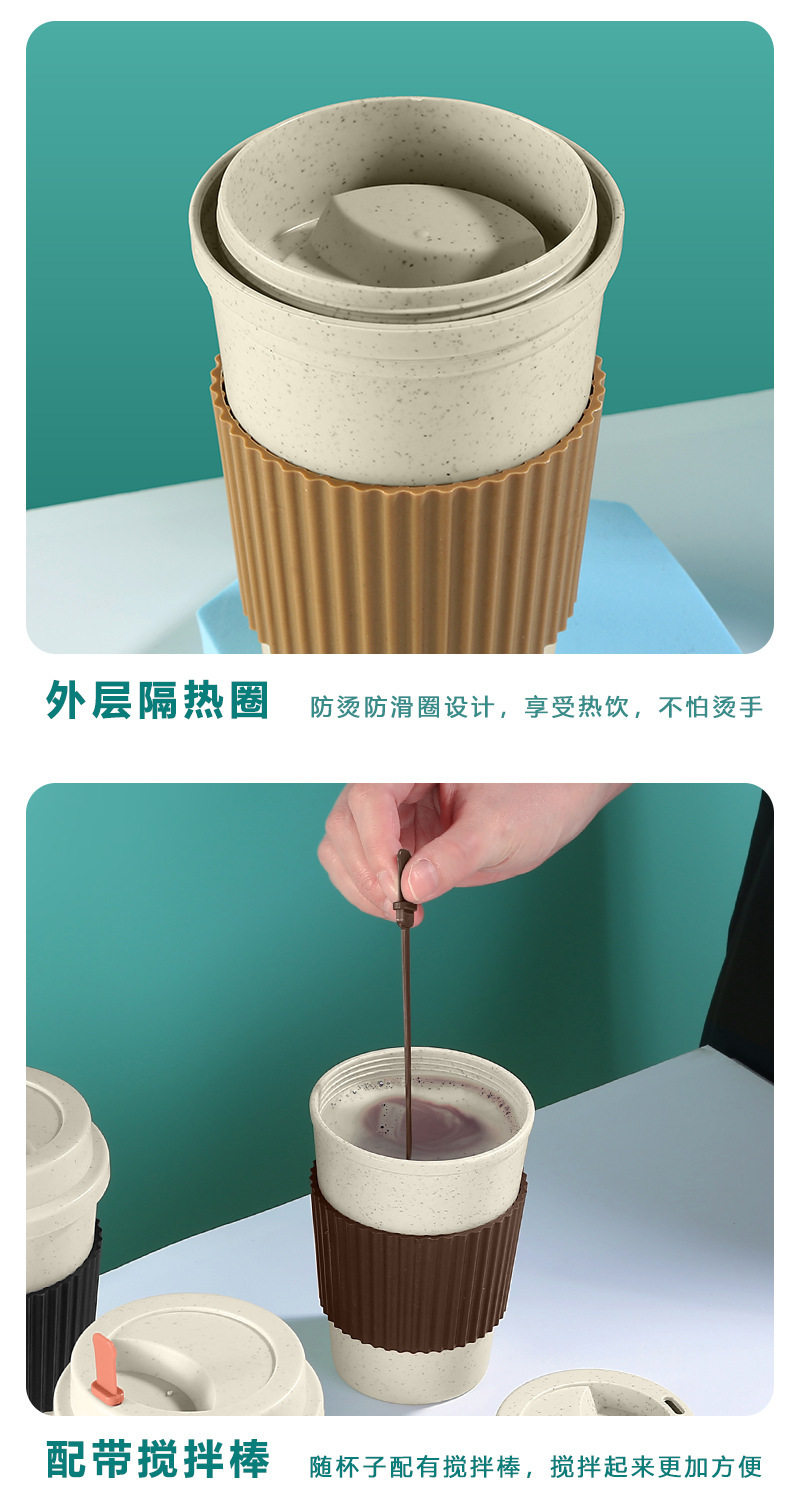 外层隔热圈 防烫防滑圈设计，享受热饮，不怕烫手

配带搅拌棒 随杯子配有搅拌棒，搅拌起来更加方便