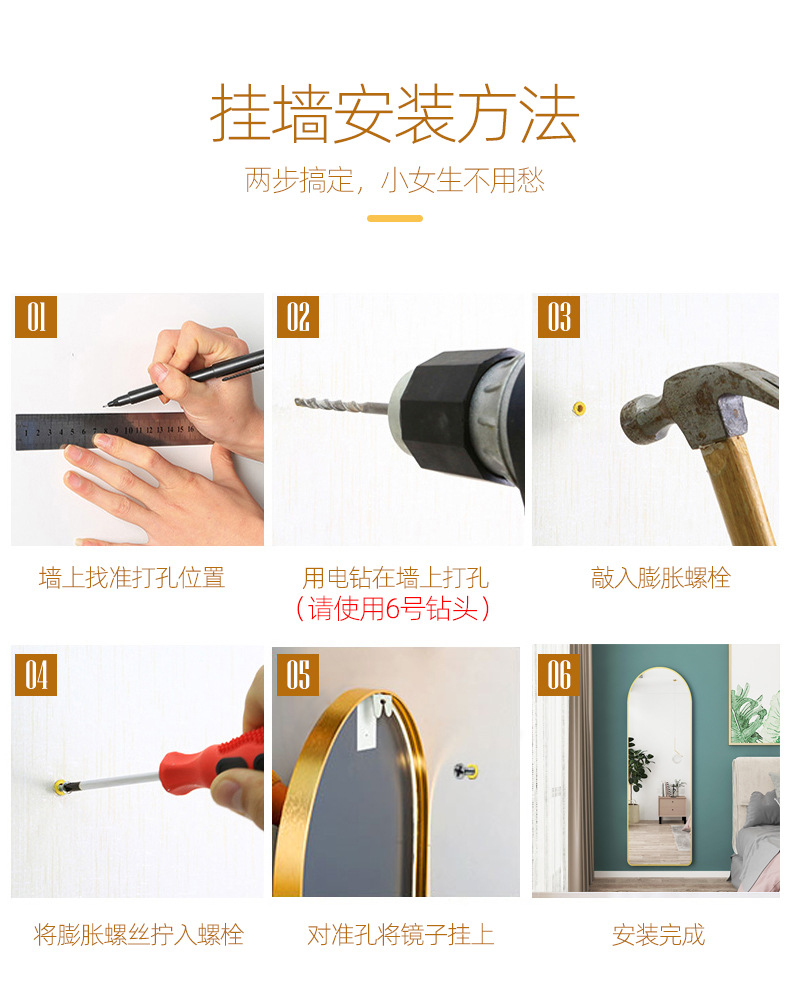 挂墙安装方法

两步搞定，小女生不用愁

01

1 2 3 4 5 6 7 8 9 10 11 12 13 14 15 16

墙上找准打孔位置

02

用电钻在墙上打孔
（请使用6号钻头）

03

敲入膨胀螺栓

04

将膨胀螺丝拧入螺栓

05

对准孔将镜子挂上

06

安装完成