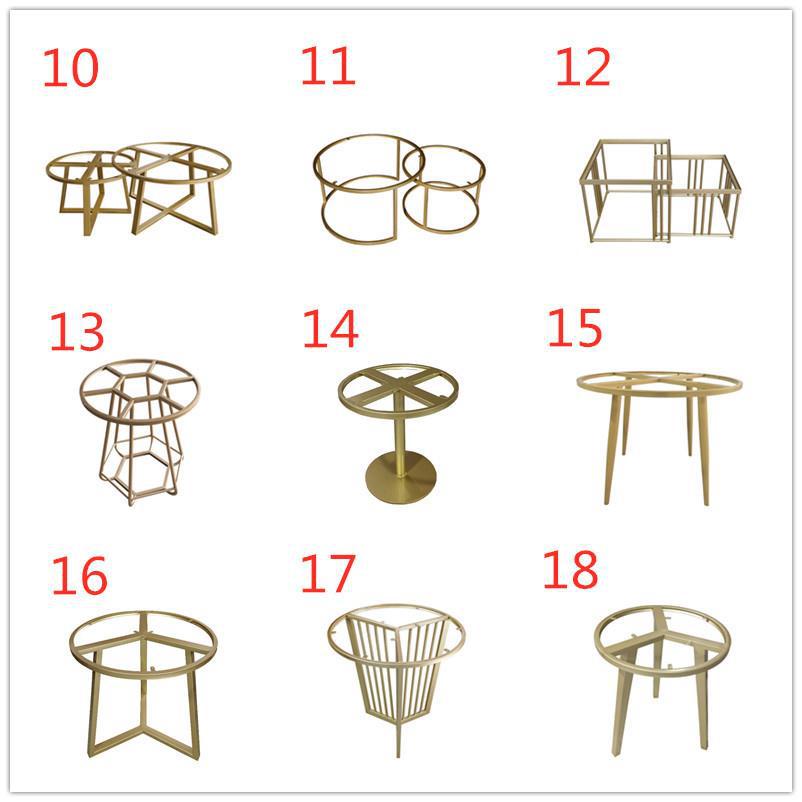 10

11

12

13

14

15

16

17

18