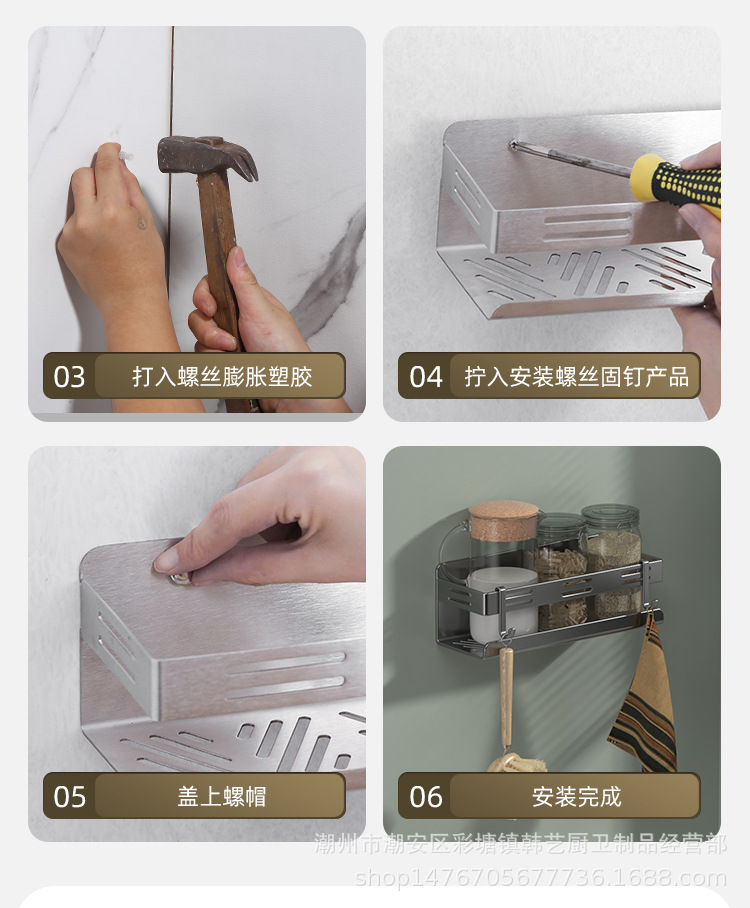 03 打入螺丝膨胀塑胶

04 拧入安装螺丝固钉产品

05 盖上螺帽

06 安装完成

潮州市潮安区彩塘镇韩艺厨卫制品经营部
shop1476705677736.1688.com