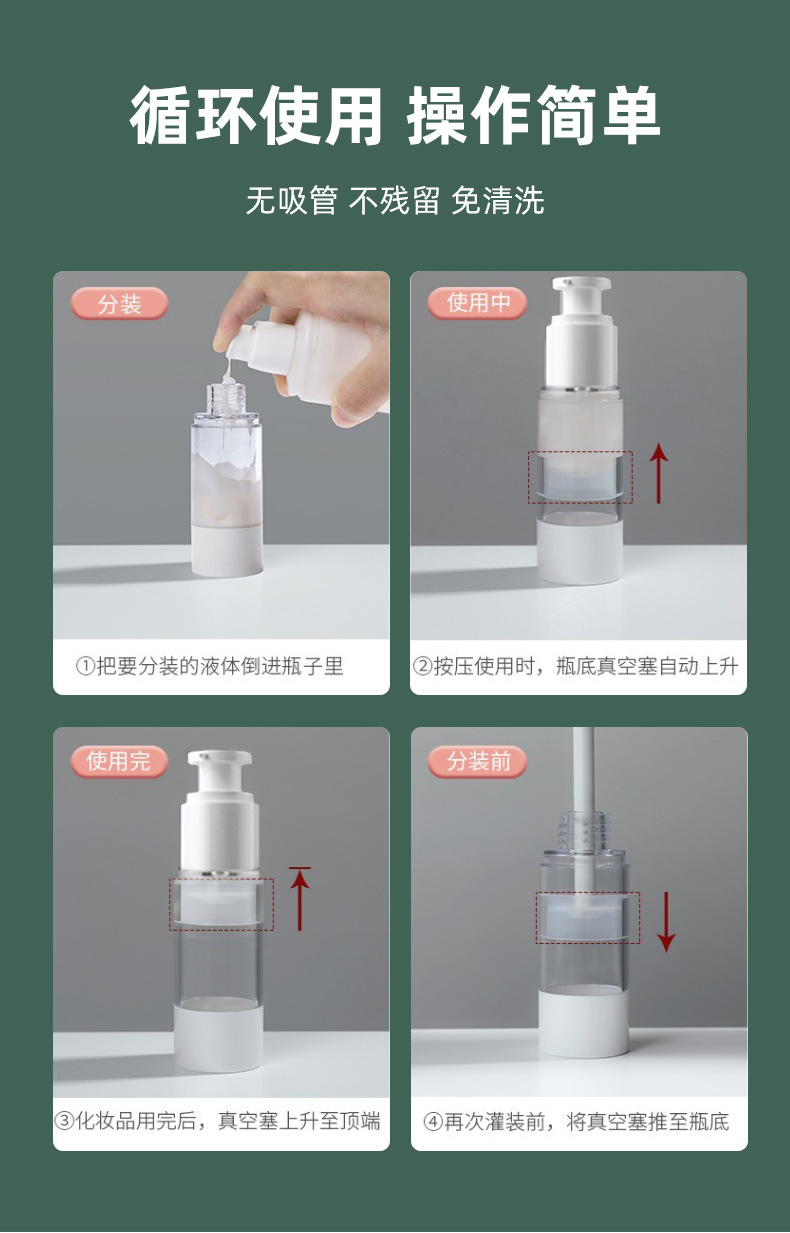 循环使用 操作简单

无吸管 不残留 免清洗

分装

①把要分装的液体倒进瓶子里

使用中

②按压使用时，瓶底真空塞自动上升

使用完

③化妆品用完后，真空塞上升至顶端

分装前

④再次灌装前，将真空塞推至瓶底