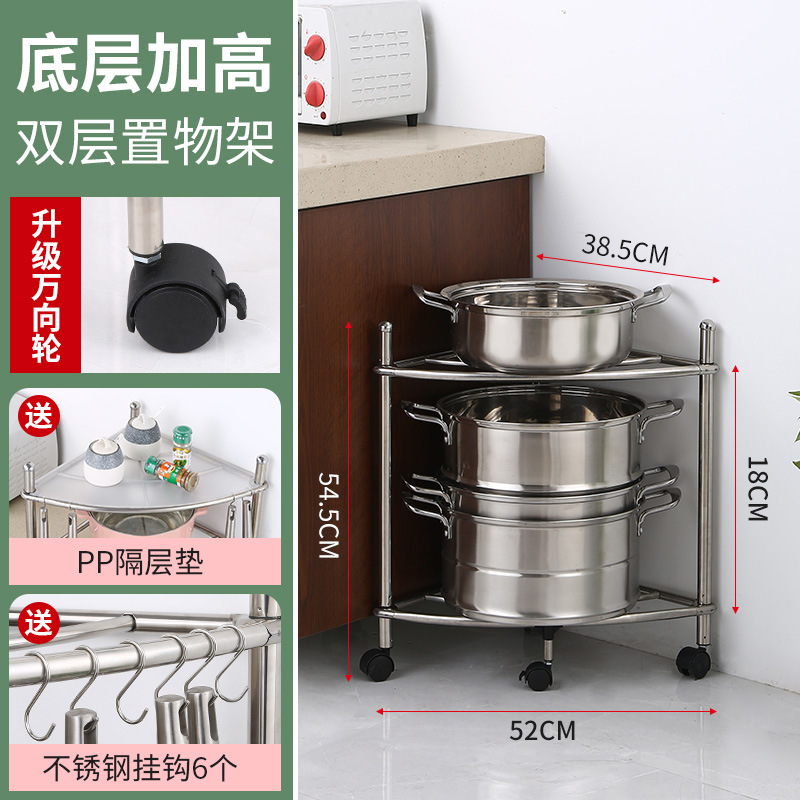 底层加高
双层置物架

升级万向轮

送

PP隔层垫

送

不锈钢挂钩6个

38.5CM

54.5CM

18CM

52CM