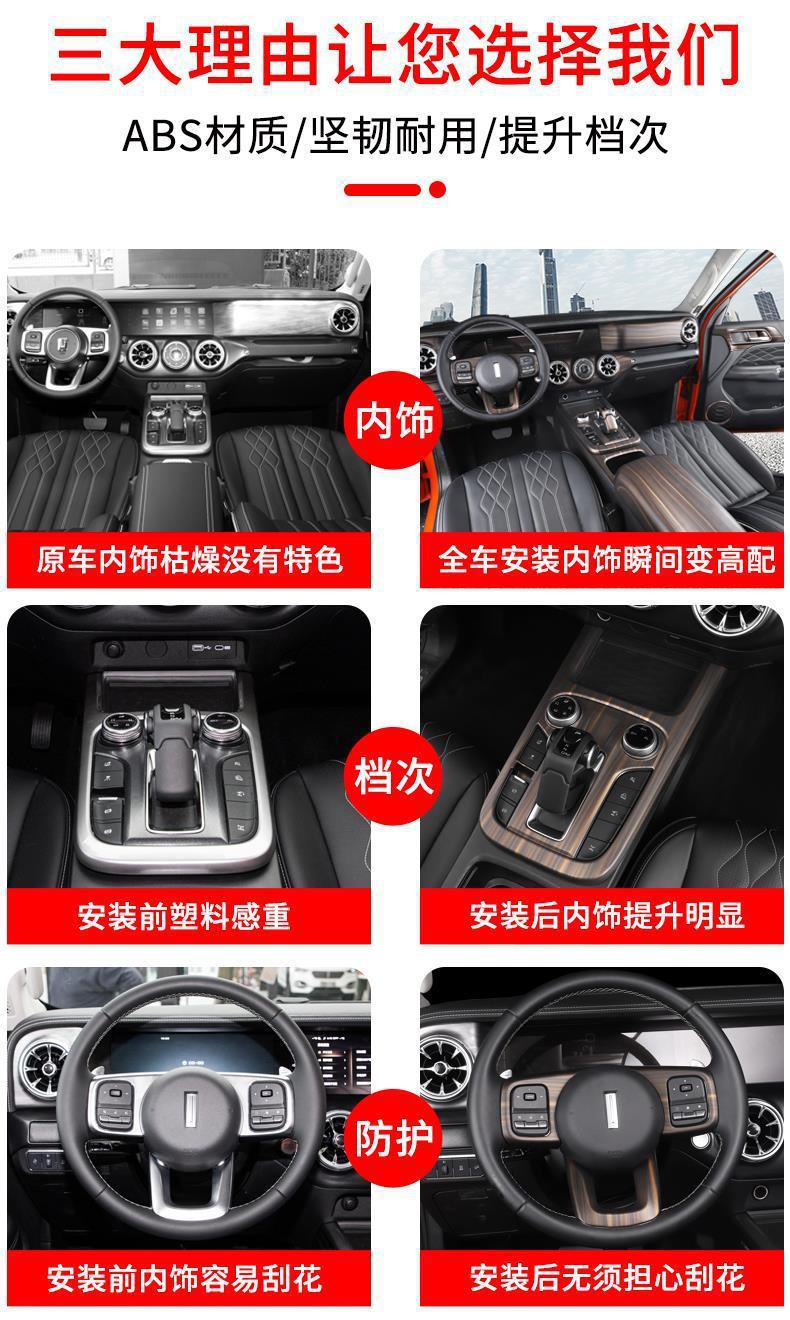 三大理由让您选择我们

ABS材质/坚韧耐用/提升档次

内饰

原车内饰枯燥没有特色

全车安装内饰瞬间变高配

档次

安装前塑料感重

安装后内饰提升明显

防护

安装前内饰容易刮花

安装后无须担心刮花