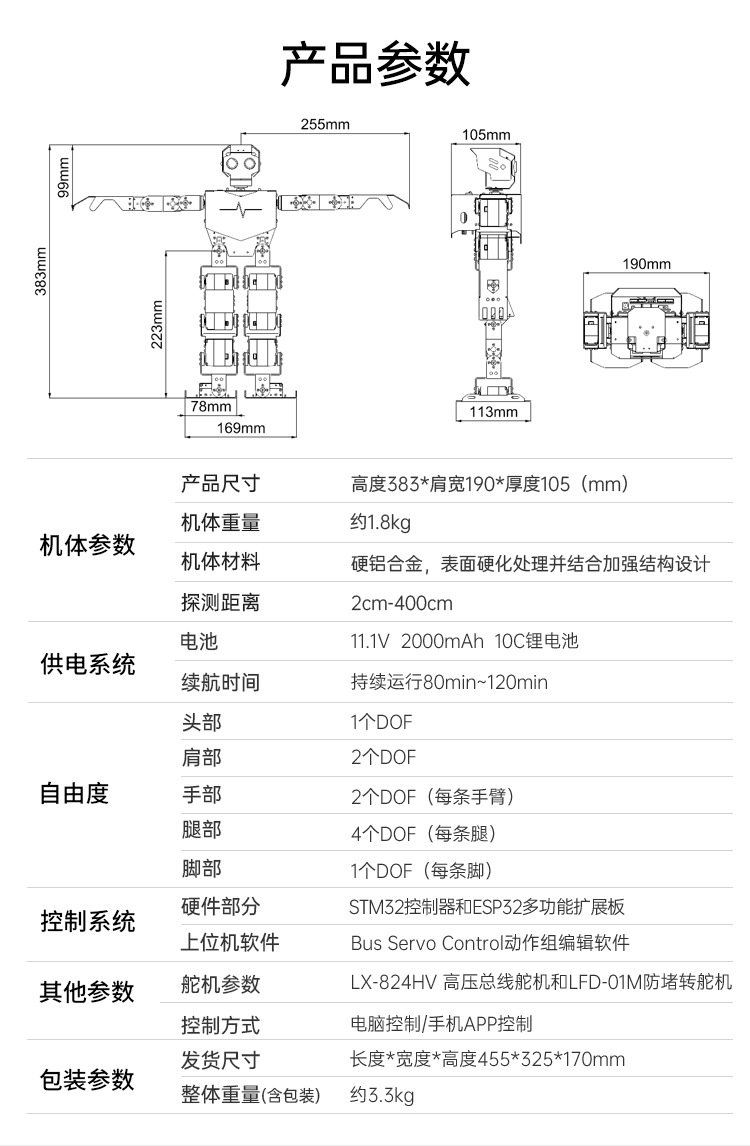 产品参数

255mm
99mm
383mm
223mm
78mm
169mm
105mm
113mm
190mm

| | | |
|---|---|---|
| 机体参数 | 产品尺寸 | 高度383*肩宽190*厚度105（mm） |
| | 机体重量 | 约1.8kg |
| | 机体材料 | 硬铝合金，表面硬化处理并结合加强结构设计 |
| | 探测距离 | 2cm-400cm |
| 供电系统 | 电池 | 11.1V 2000mAh 10C锂电池 |
| | 续航时间 | 持续运行80min~120min |
| 自由度 | 头部 | 1个DOF |
| | 肩部 | 2个DOF |
| | 手部 | 2个DOF（每条手臂） |
| | 腿部 | 4个DOF（每条腿） |
| | 脚部 | 1个DOF（每条脚） |
| 控制系统 | 硬件部分 | STM32控制器和ESP32多功能扩展板 |
| | 上位机软件 | Bus Servo Control动作组编辑软件 |
| 其他参数 | 舵机参数 | LX-824HV 高压总线舵机和LFD-01M防堵转舵机 |
| | 控制方式 | 电脑控制/手机APP控制 |
| 包装参数 | 发货尺寸 | 长度*宽度*高度455*325*170mm |
| | 整体重量(含包装) | 约3.3kg |