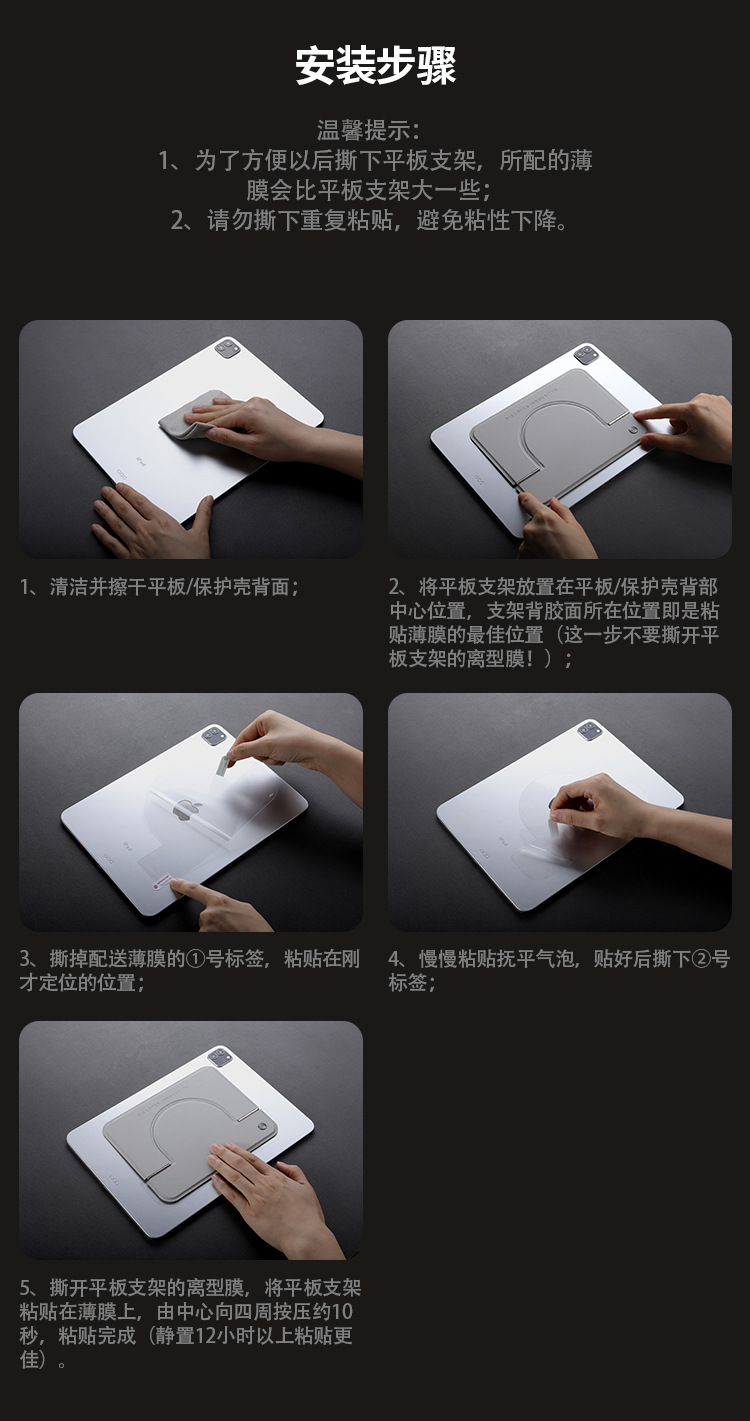 安装步骤

温馨提示：
1、为了方便以后撕下平板支架，所配的薄膜会比平板支架大一些；
2、请勿撕下重复粘贴，避免粘性下降。

1、清洁并擦干平板/保护壳背面；

2、将平板支架放置在平板/保护壳背部中心位置，支架背胶面所在位置即是粘贴薄膜的最佳位置（这一步不要撕开平板支架的离型膜！）；

3、撕掉配送薄膜的①号标签，粘贴在刚才定位的位置；

4、慢慢粘贴抚平气泡，贴好后撕下②号标签；

5、撕开平板支架的离型膜，将平板支架粘贴在薄膜上，由中心向四周按压约10秒，粘贴完成（静置12小时以上粘贴更佳）。