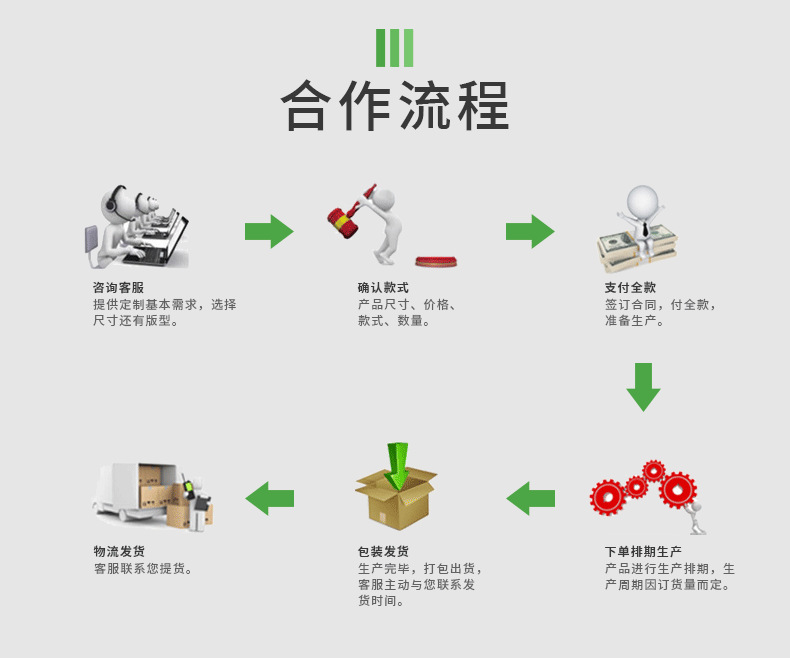 合作流程

咨询客服
提供定制基本需求，选择尺寸还有版型。

确认款式
产品尺寸、价格、款式、数量。

支付全款
签订合同，付全款，准备生产。

下单排期生产
产品进行生产排期，生产周期因订货量而定。

包装发货
生产完毕，打包出货，客服主动与您联系发货时间。

物流发货
客服联系您提货。