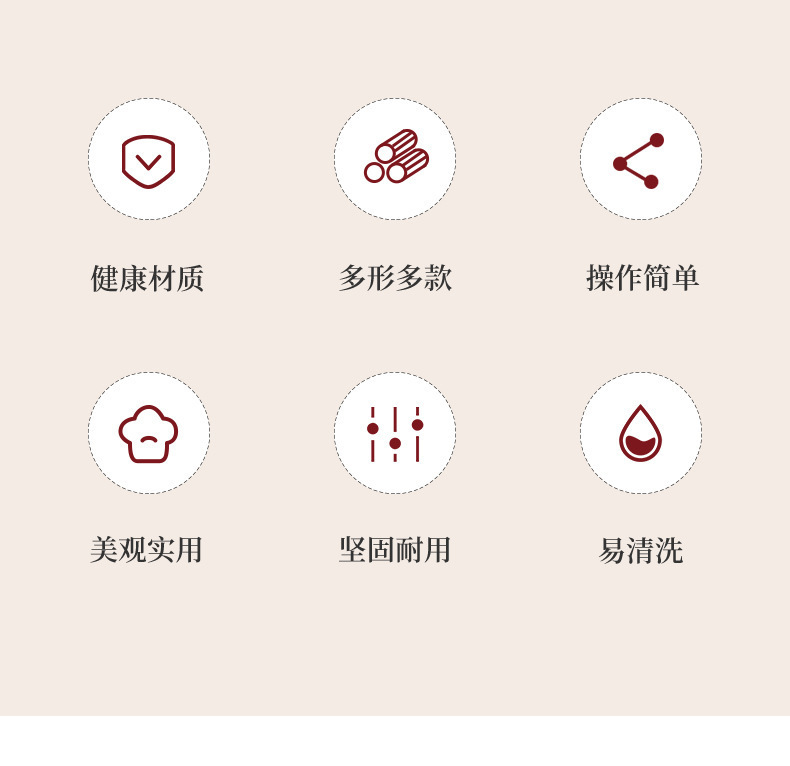 健康材质

多形多款

操作简单

美观实用

坚固耐用

易清洗