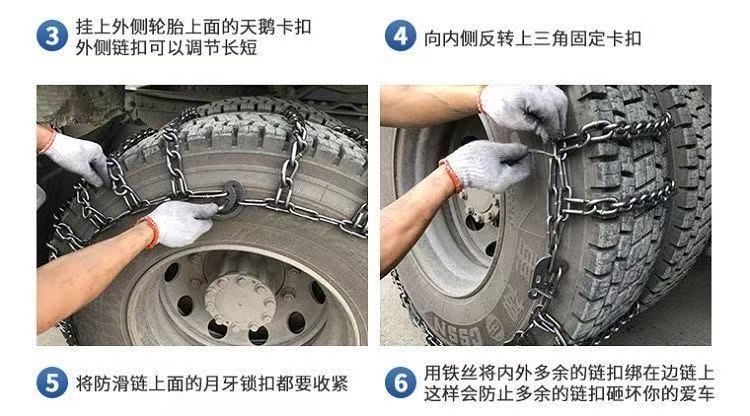 3 挂上外侧轮胎上面的天鹅卡扣
外侧链扣可以调节长短

4 向内侧反转上三角固定卡扣

5 将防滑链上面的月牙锁扣都要收紧

6 用铁丝将内外多余的链扣绑在边链上
这样会防止多余的链扣砸坏你的爱车