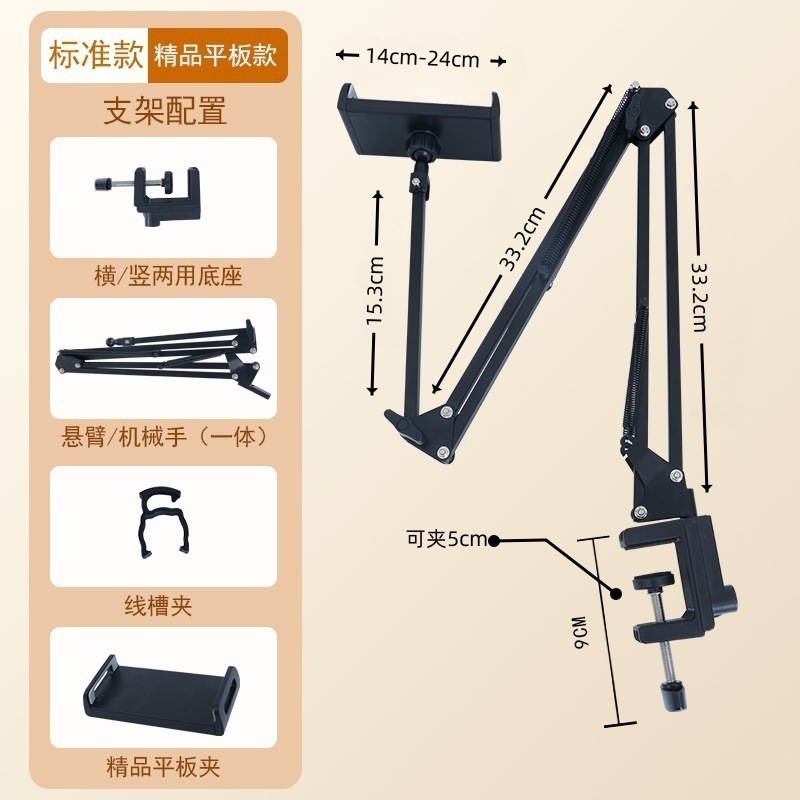 标准款 精品平板款

支架配置

横/竖两用底座

悬臂/机械手（一体）

线槽夹

精品平板夹

14cm-24cm

15.3cm

33.2cm

33.2cm

可夹5cm

9CM