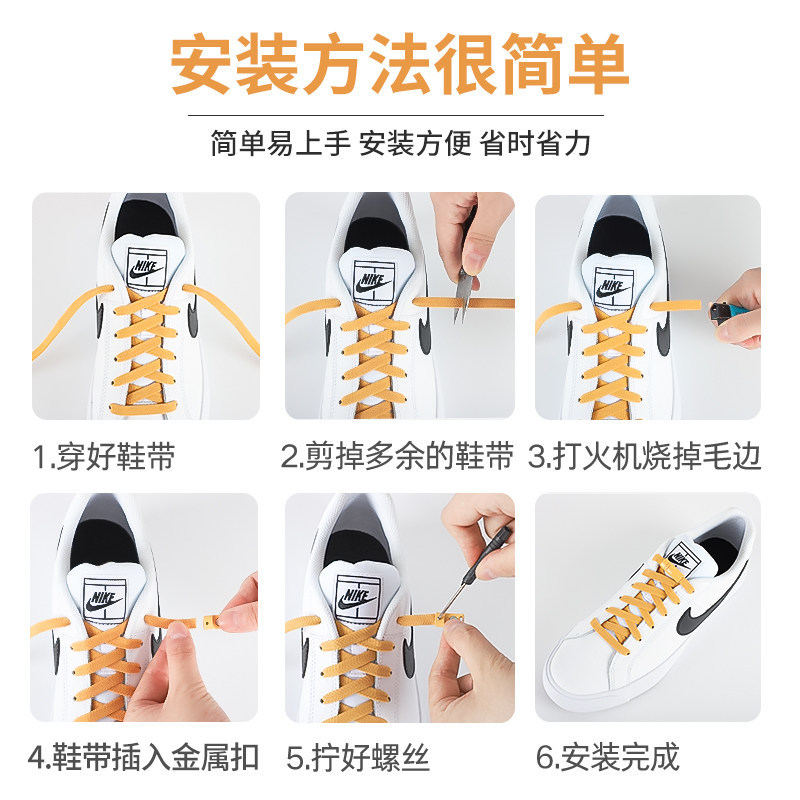 安装方法很简单

简单易上手 安装方便 省时省力

NIKE

1.穿好鞋带

NIKE

2.剪掉多余的鞋带

NIKE

3.打火机烧掉毛边

NIKE

4.鞋带插入金属扣

NIKE

5.拧好螺丝

NIKE

6.安装完成