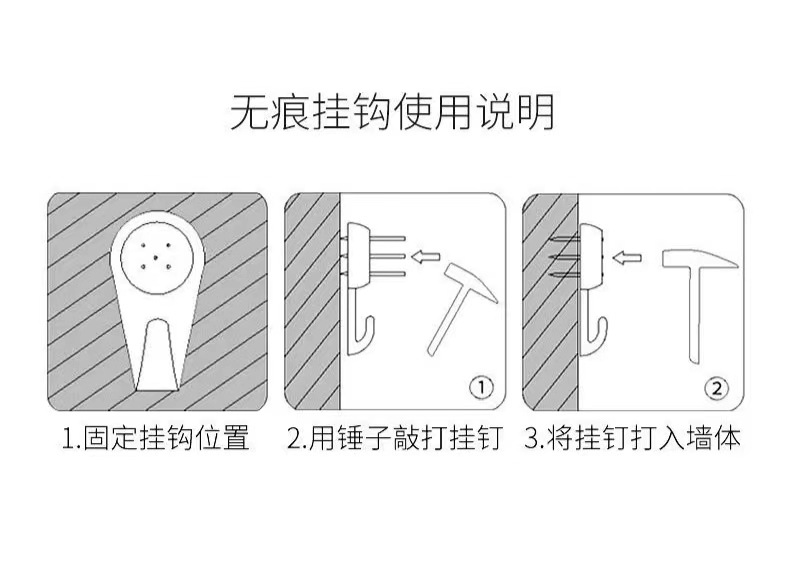 无痕挂钩使用说明

①

②

1.固定挂钩位置

2.用锤子敲打挂钉

3.将挂钉打入墙体