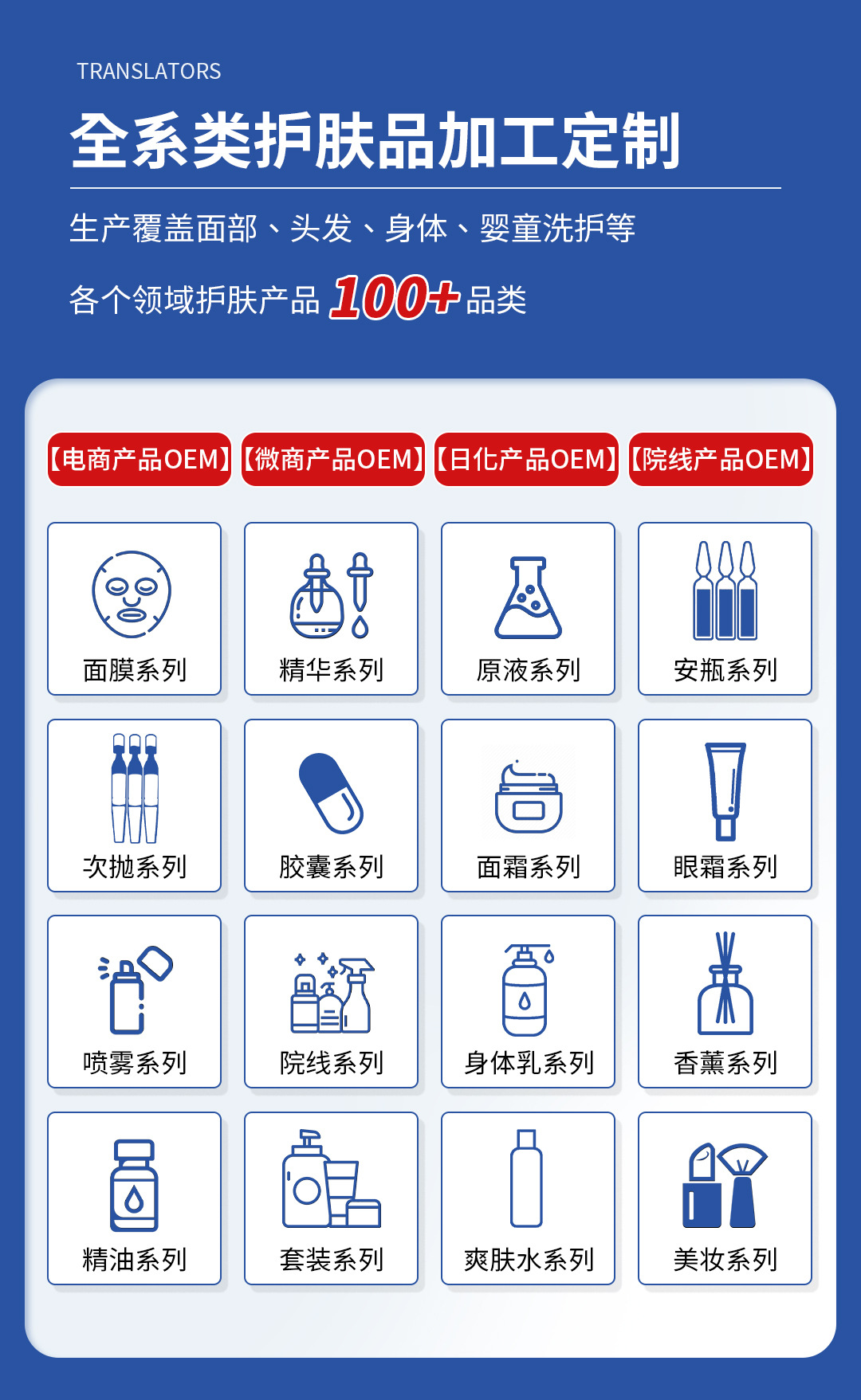 TRANSLATORS

全系类护肤品加工定制

生产覆盖面部、头发、身体、婴童洗护等

各个领域护肤产品100+品类

【电商产品OEM】 【微商产品OEM】 【日化产品OEM】 【院线产品OEM】

面膜系列

精华系列

原液系列

安瓶系列

次抛系列

胶囊系列

面霜系列

眼霜系列

喷雾系列

院线系列

身体乳系列

香薰系列

精油系列

套装系列

爽肤水系列

美妆系列