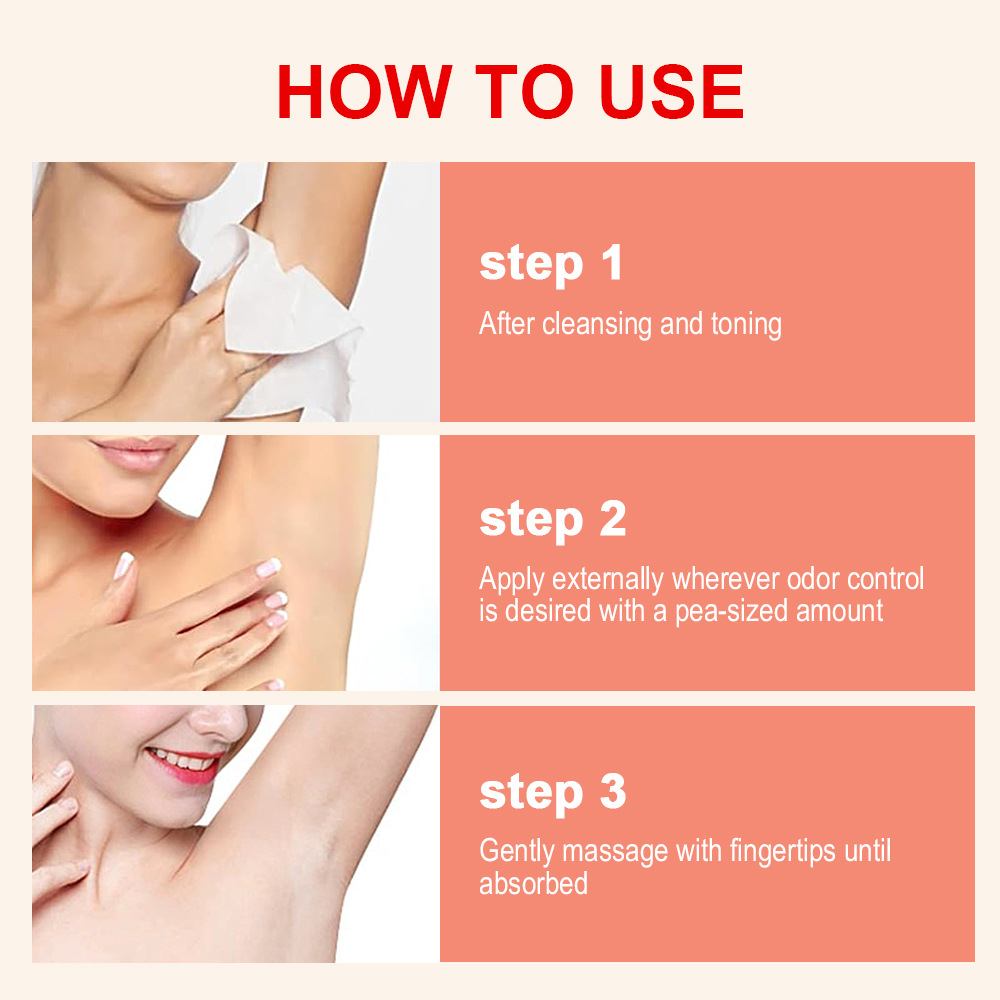 HOW TO USE

step 1

After cleansing and toning

step 2

Apply externally wherever odor control is desired with a pea-sized amount

step 3

Gently massage with fingertips until absorbed