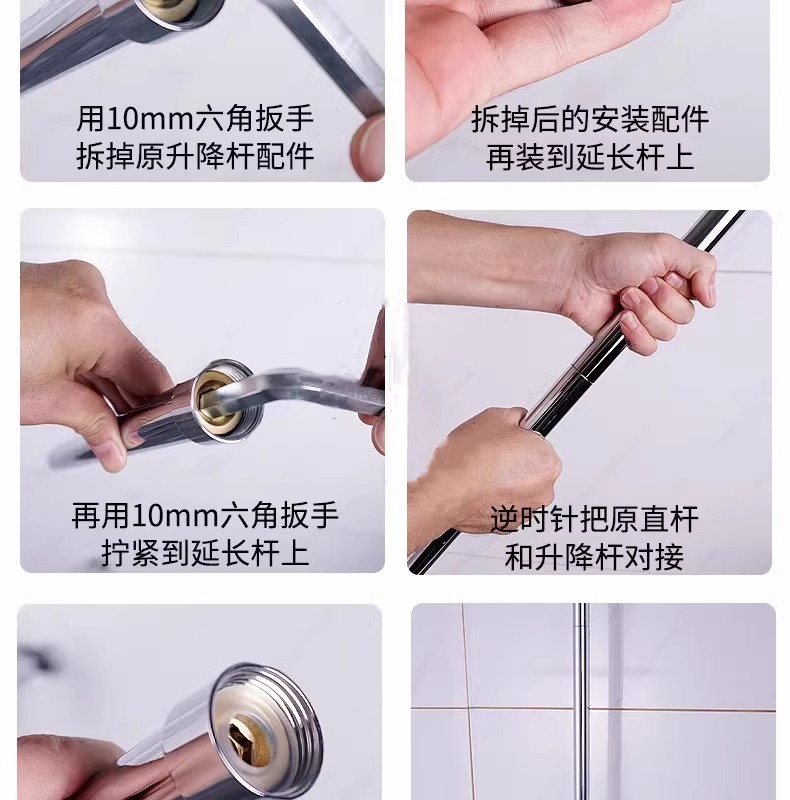 用10mm六角扳手
拆掉原升降杆配件

拆掉后的安装配件
再装到延长杆上

再用10mm六角扳手
拧紧到延长杆上

逆时针把原直杆
和升降杆对接