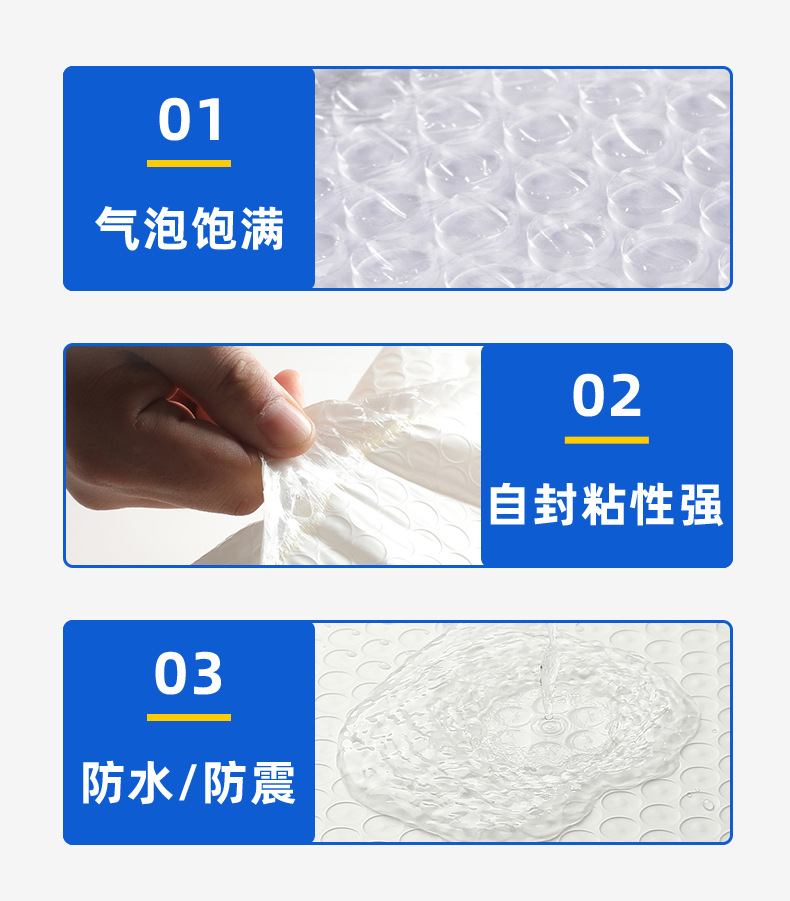 01

气泡饱满

02

自封粘性强

03

防水/防震