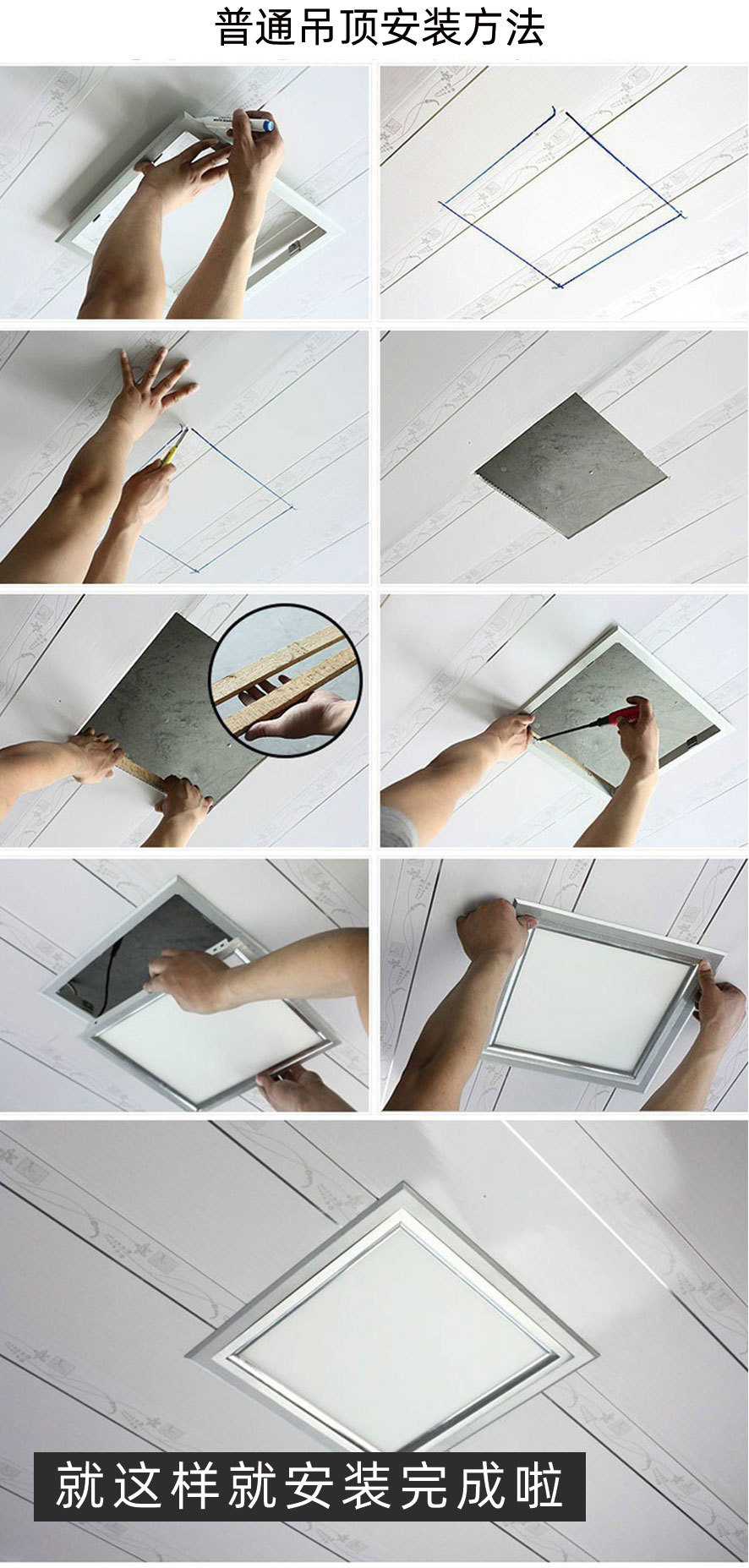 普通吊顶安装方法

就这样就安装完成啦