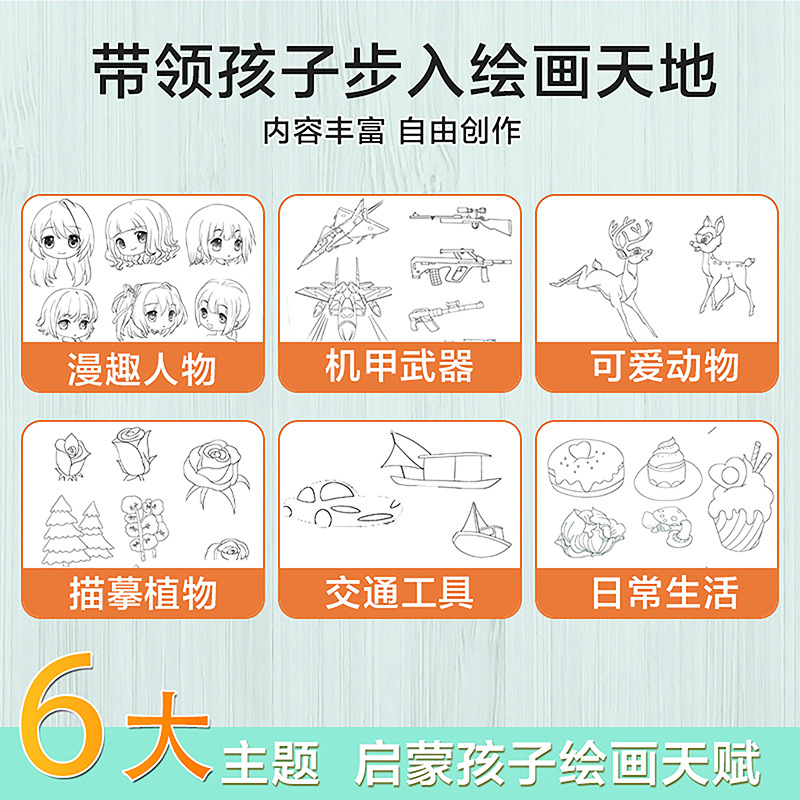 带领孩子步入绘画天地

内容丰富 自由创作

漫趣人物

机甲武器

可爱动物

描摹植物

交通工具

日常生活

6大主题 启蒙孩子绘画天赋