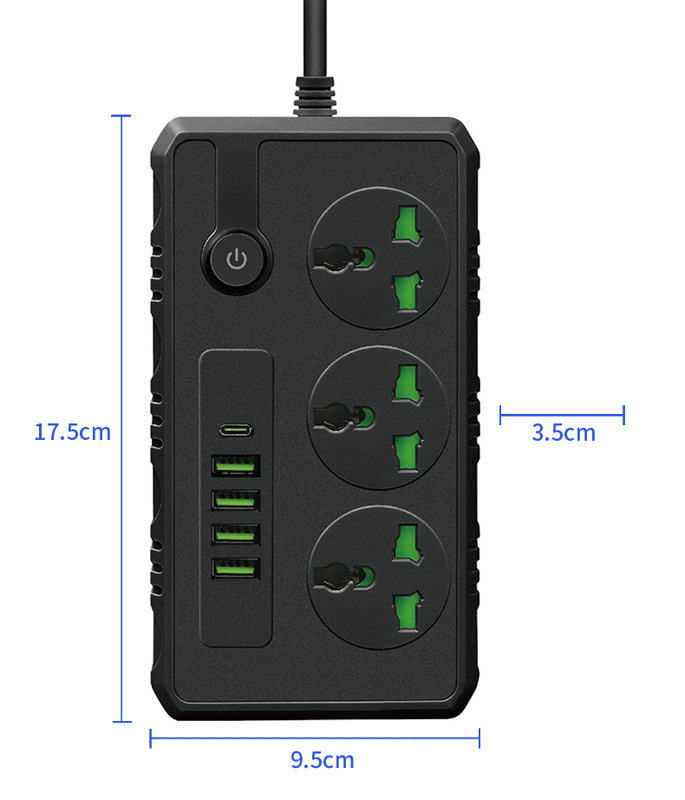 17.5cm

3.5cm

9.5cm