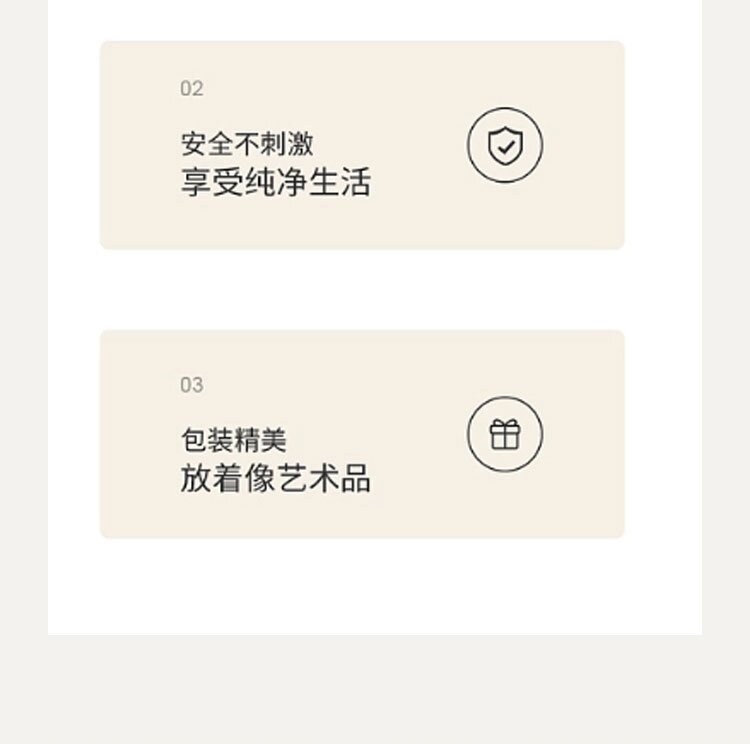 02

安全不刺激
享受纯净生活

03

包装精美
放着像艺术品