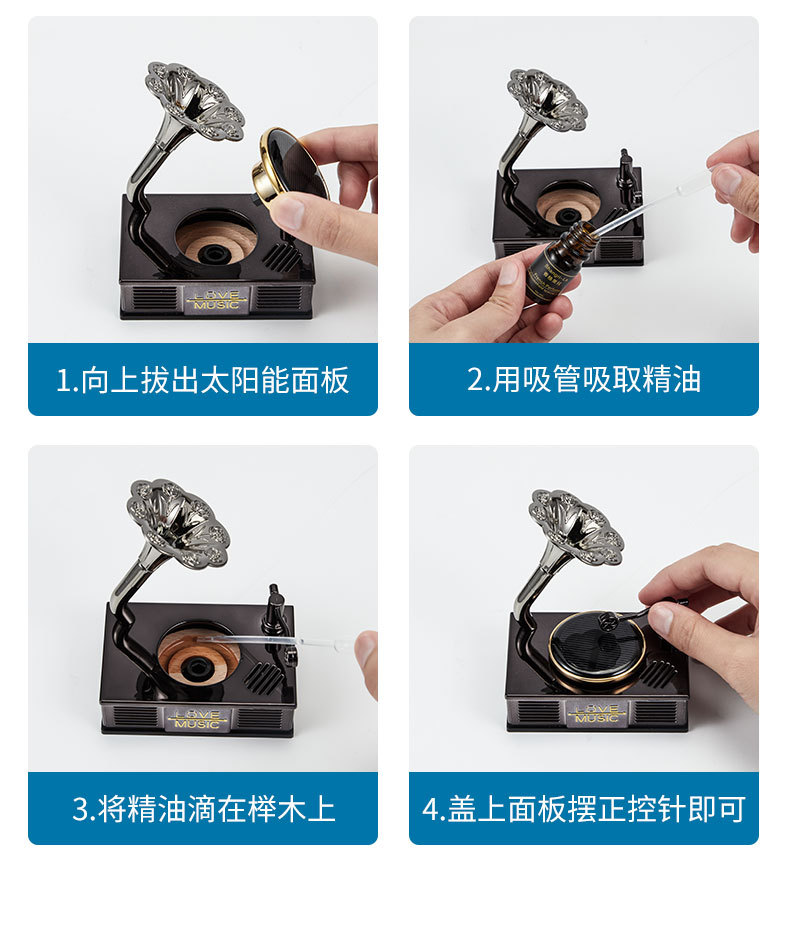 LOVE MUSIC

1.向上拔出太阳能面板

2.用吸管吸取精油

LOVE MUSIC

3.将精油滴在榉木上

LOVE MUSIC

4.盖上面板摆正控针即可