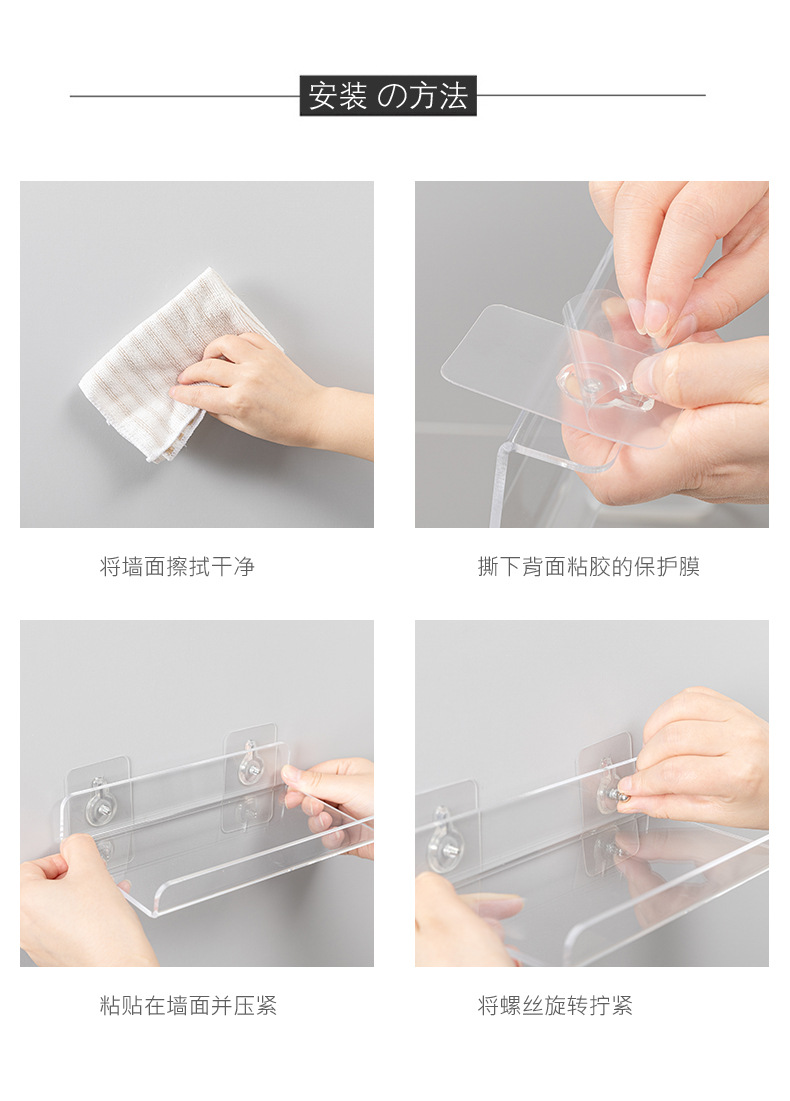 安装 の方法

将墙面擦拭干净

撕下背面粘胶的保护膜

粘贴在墙面并压紧

将螺丝旋转拧紧