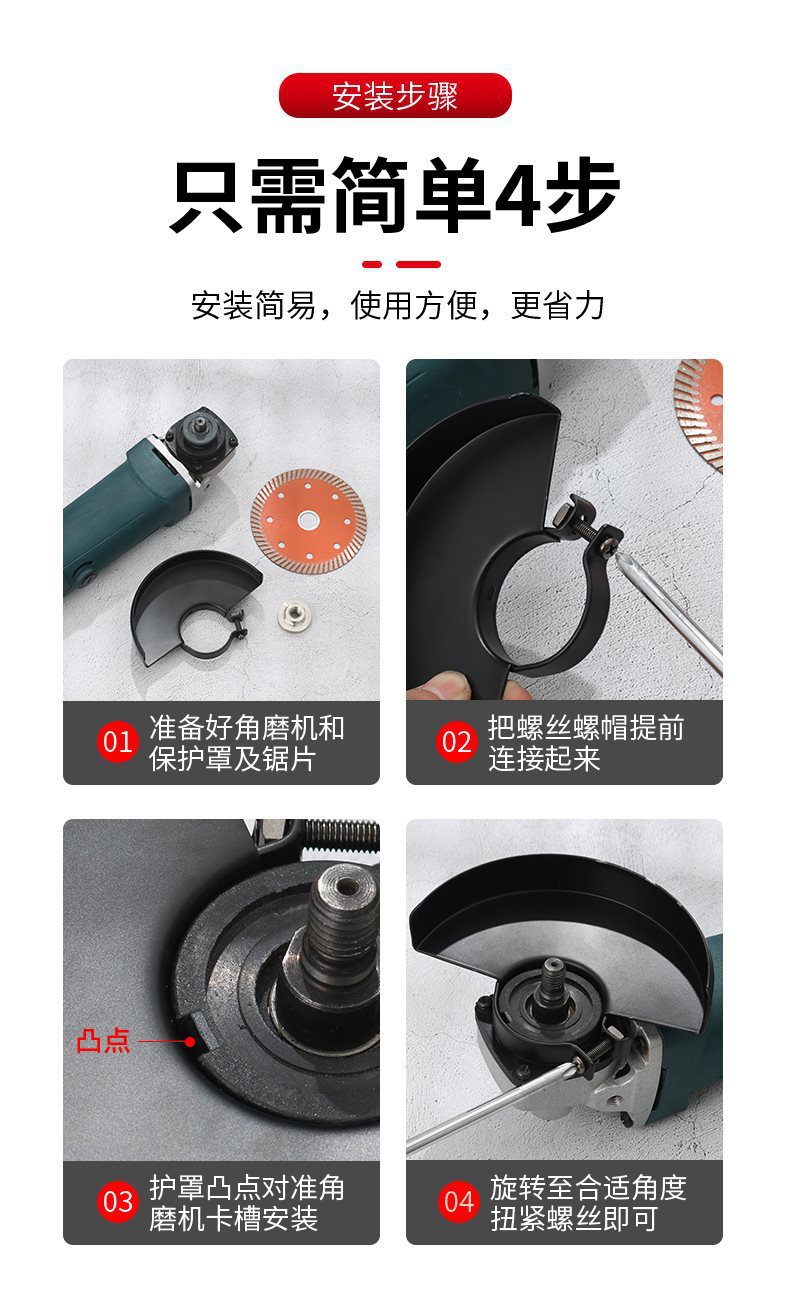 安装步骤

只需简单4步

安装简易，使用方便，更省力

01 准备好角磨机和保护罩及锯片

02 把螺丝螺帽提前连接起来

凸点

03 护罩凸点对准角磨机卡槽安装

04 旋转至合适角度扭紧螺丝即可