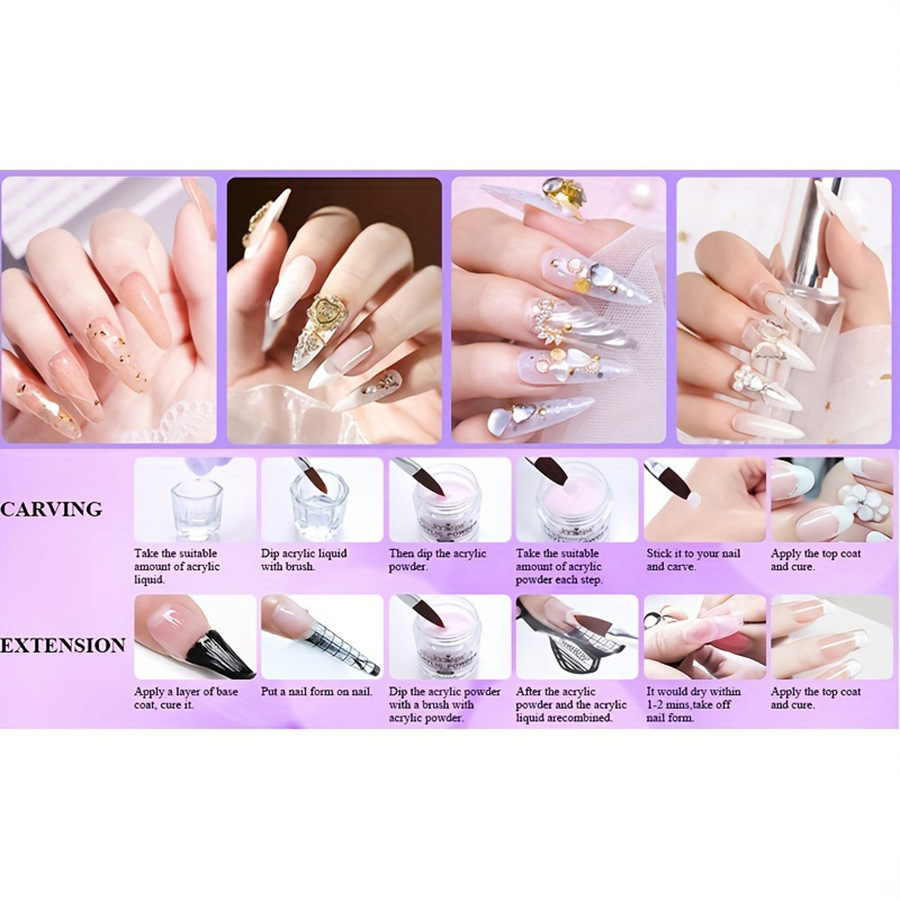 CARVING

Take the suitable amount of acrylic liquid.

Dip acrylic liquid with brush.

Then dip the acrylic powder.

Take the suitable amount of acrylic powder each step.

Stick it to your nail and carve.

Apply the top coat and cure.

EXTENSION

Apply a layer of base coat, cure it.

Put a nail form on nail.

Dip the acrylic powder with a brush with acrylic powder.

After the acrylic powder and the acrylic liquid arecombined.

It would dry within 1-2 mins,take off nail form.

Apply the top coat and cure.