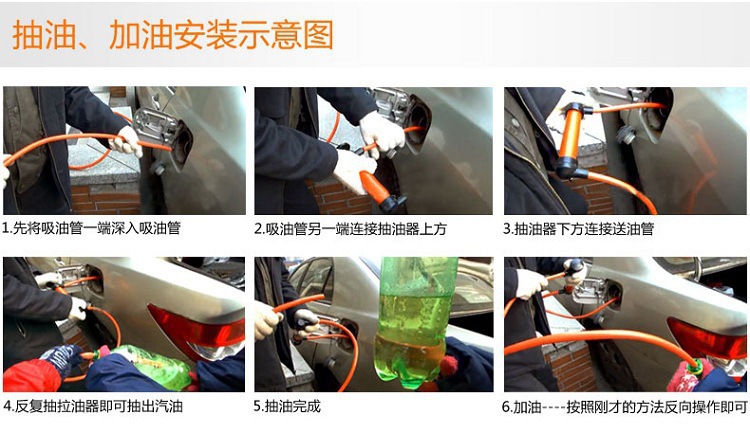 抽油、加油安装示意图

1.先将吸油管一端深入吸油管

2.吸油管另一端连接抽油器上方

3.抽油器下方连接送油管

4.反复抽拉油器即可抽出汽油

5.抽油完成

6.加油----按照刚才的方法反向操作即可