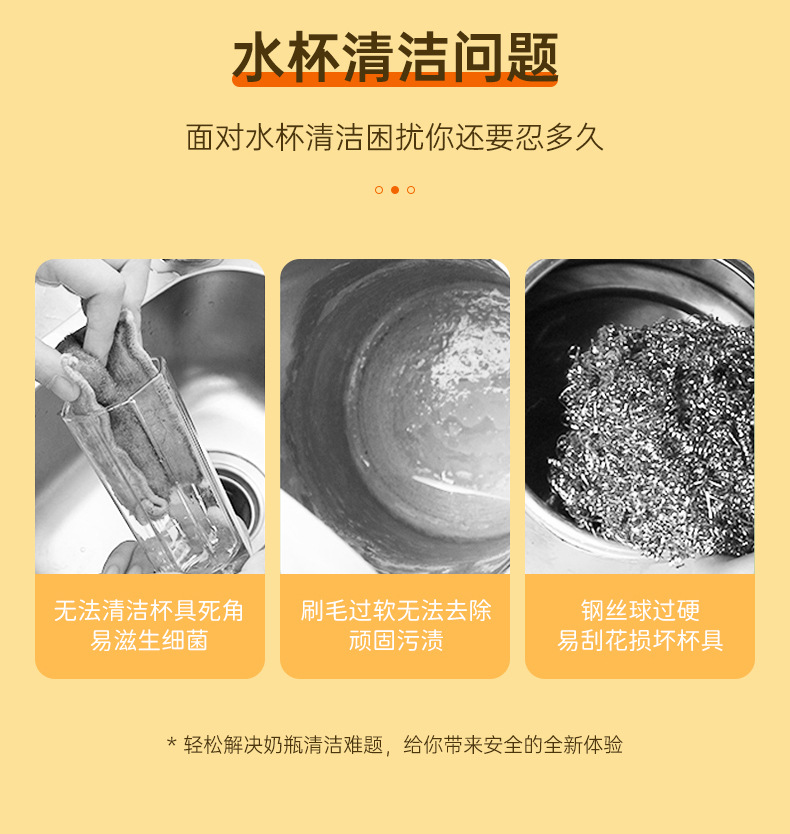 水杯清洁问题

面对水杯清洁困扰你还要忍多久

无法清洁杯具死角
易滋生细菌

刷毛过软无法去除
顽固污渍

钢丝球过硬
易刮花损坏杯具

* 轻松解决奶瓶清洁难题，给你带来安全的全新体验