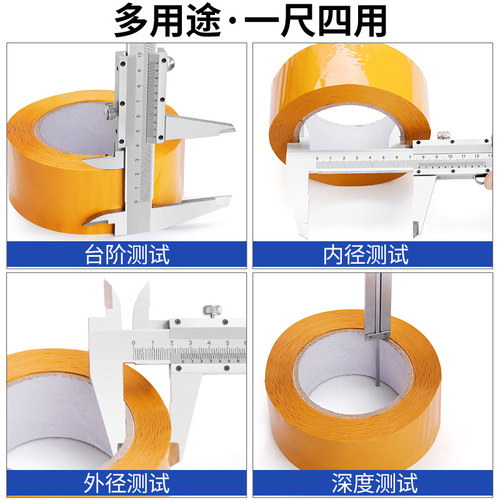 多用途·一尺四用

台阶测试

内径测试

外径测试

深度测试