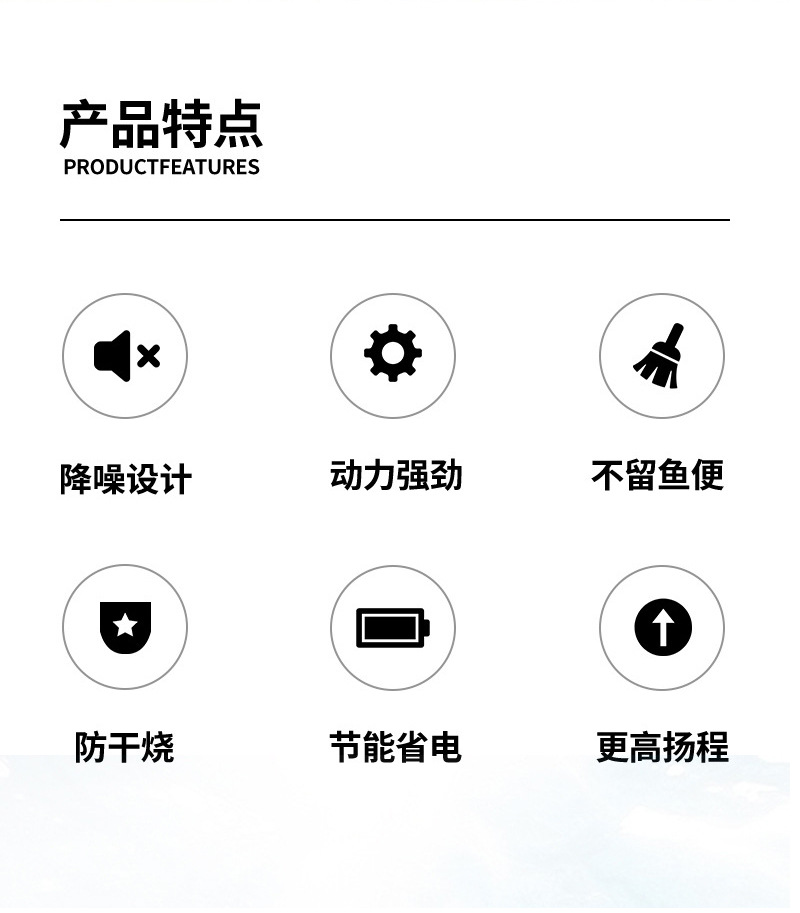 产品特点
PRODUCTFEATURES

降噪设计

动力强劲

不留鱼便

防干烧

节能省电

更高扬程