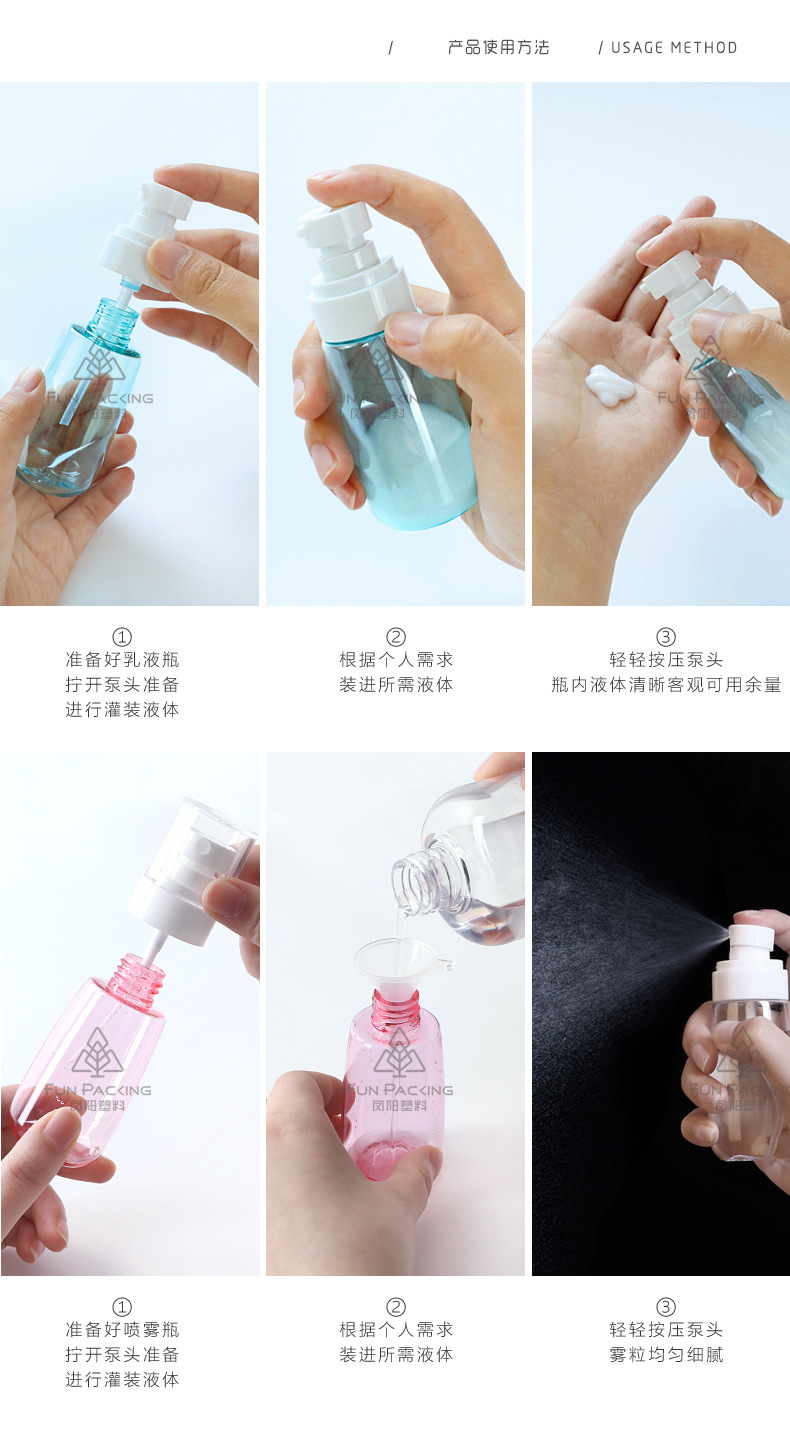 / 产品使用方法 / USAGE METHOD

FUN PACKING 凤阳塑料

FUN PACKING 凤阳塑料

FUN PACKING 凤阳塑料

①
准备好乳液瓶
拧开泵头准备
进行灌装液体

②
根据个人需求
装进所需液体

③
轻轻按压泵头
瓶内液体清晰客观可用余量

FUN PACKING 凤阳塑料

FUN PACKING 凤阳塑料

FUN PACKING 凤阳塑料

①
准备好喷雾瓶
拧开泵头准备
进行灌装液体

②
根据个人需求
装进所需液体

③
轻轻按压泵头
雾粒均匀细腻